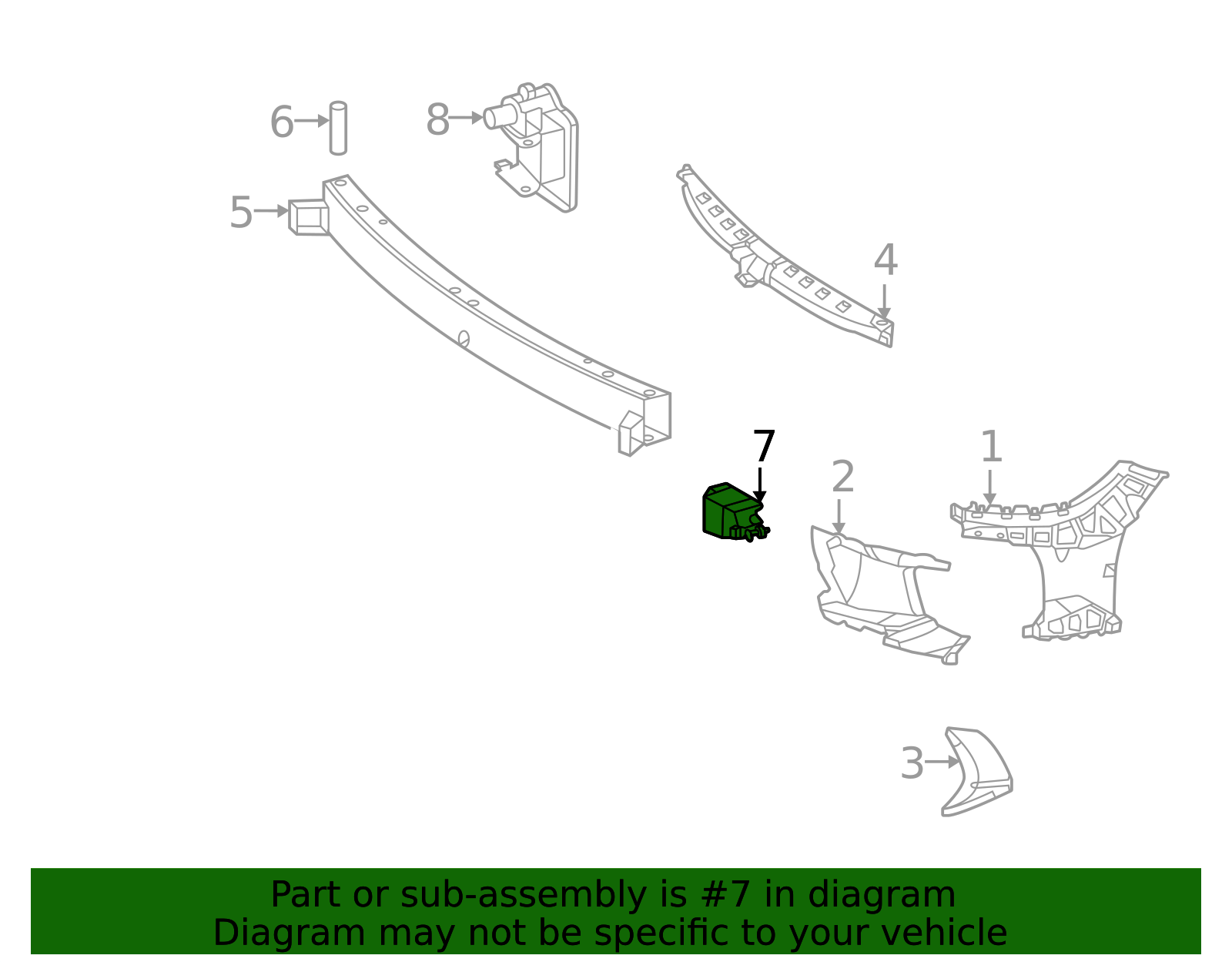 6
8
5
4
7
1
2
3

Part or sub-assembly is #7 in diagram
Diagram may not be specific to your vehicle