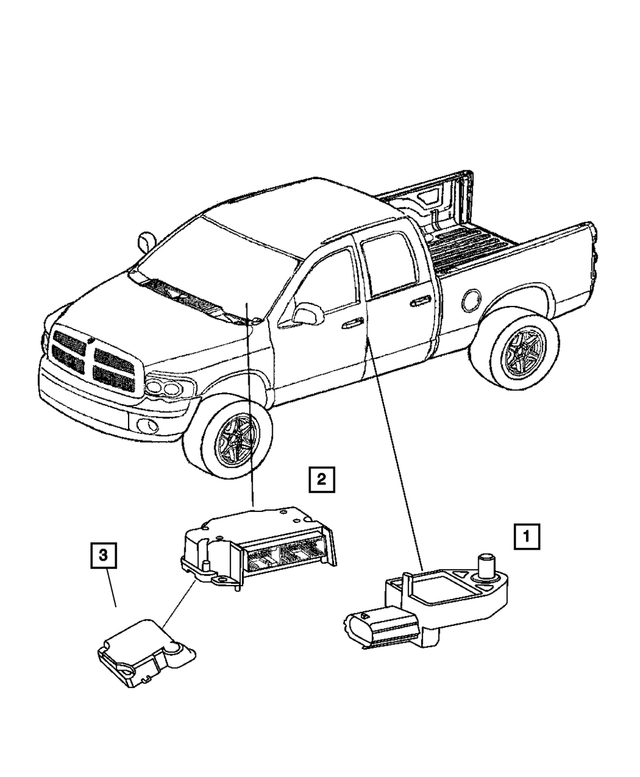 2

3

1