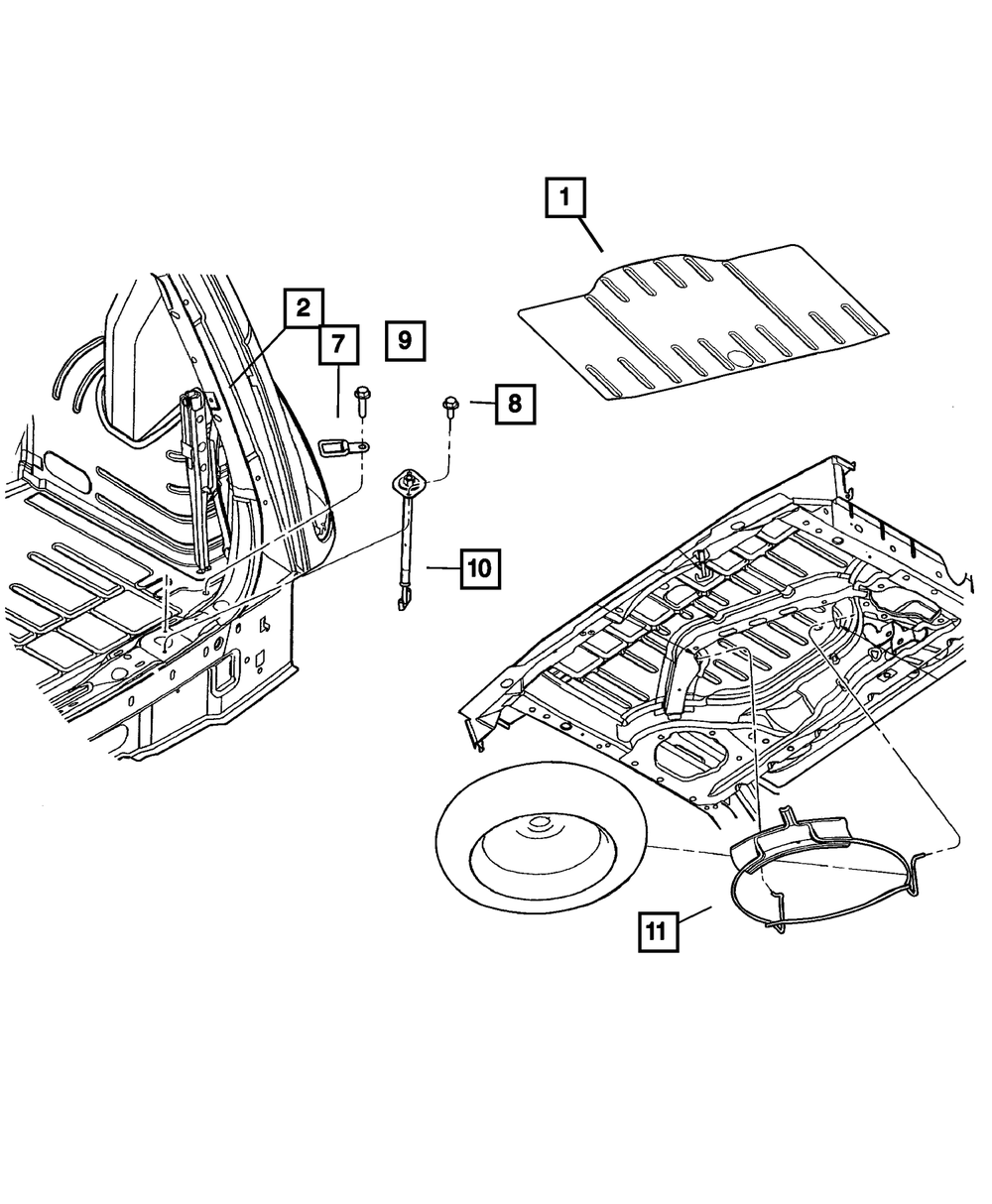 1
2
7
9
8
10
11