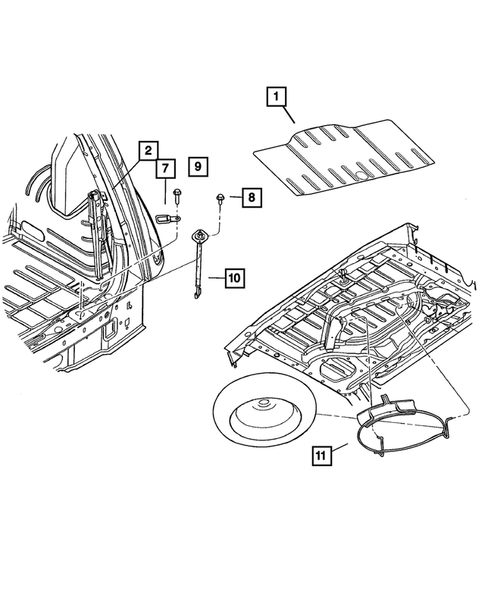 1
2
7
9
8
10
11