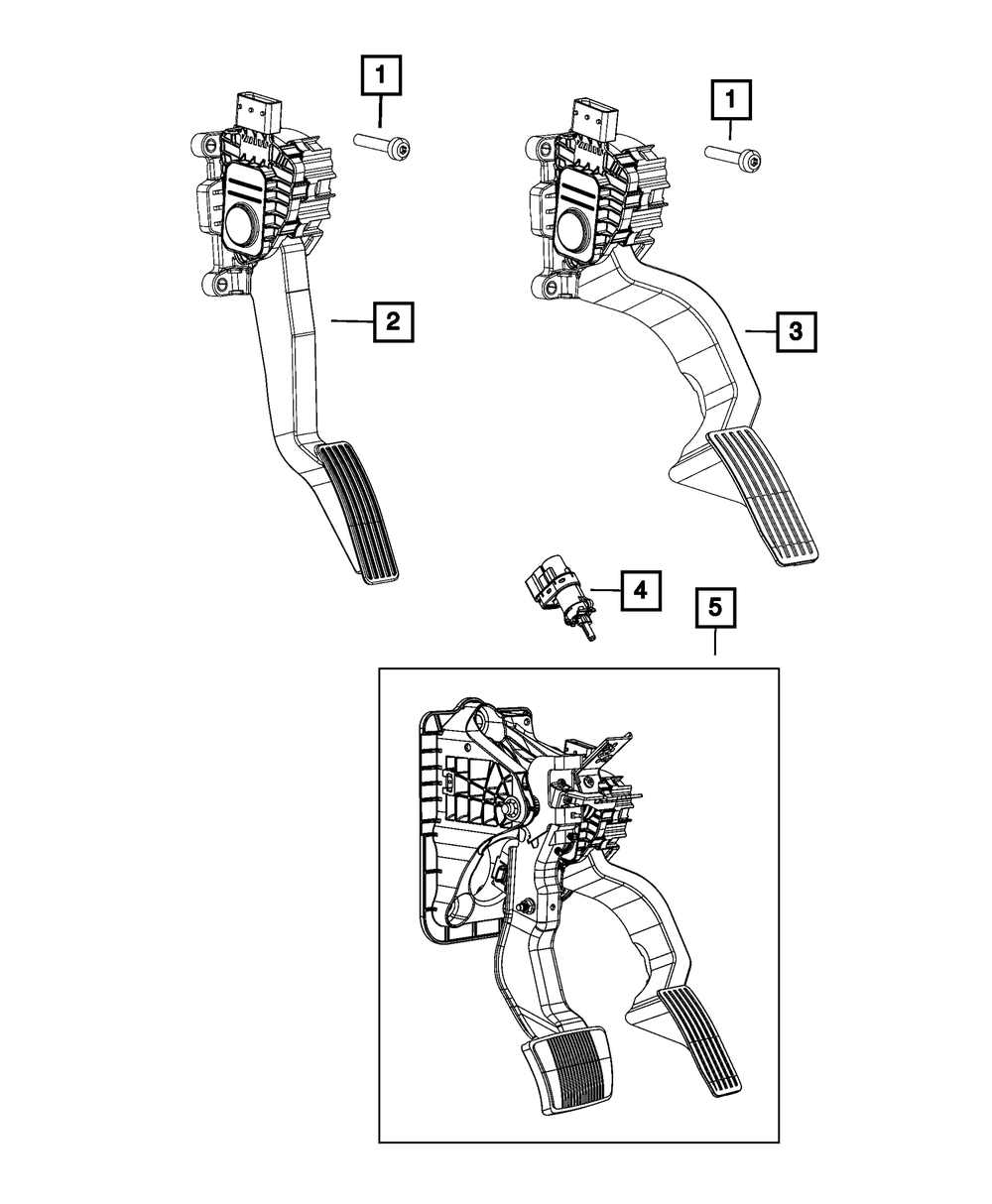 1
1
2
3
4
5