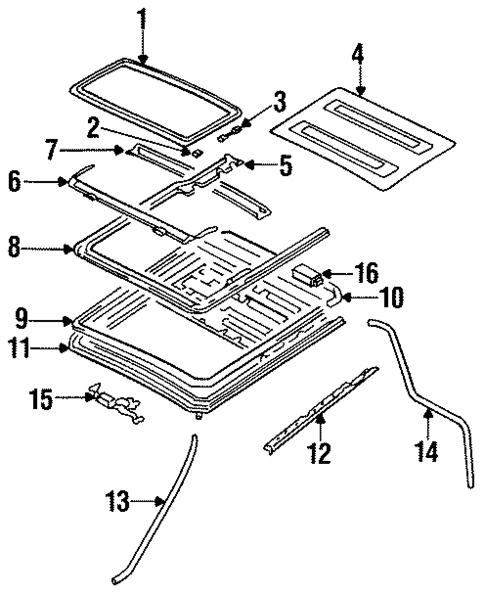 1
4
3
2
7
5
6
8
16
10
9
11
15
12
14
13