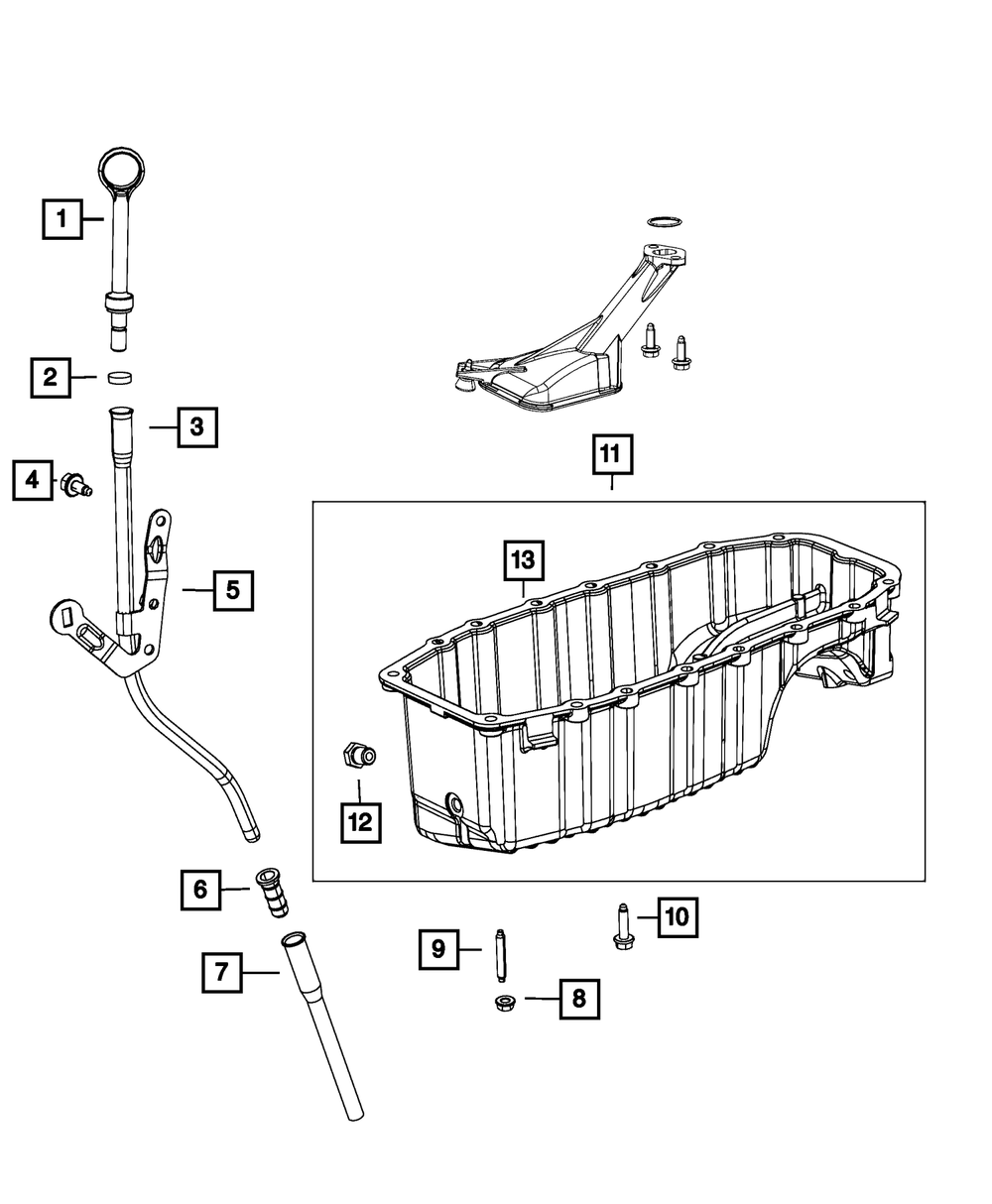 1
2
3
4
5
11
13
12
6
7
9
10
8