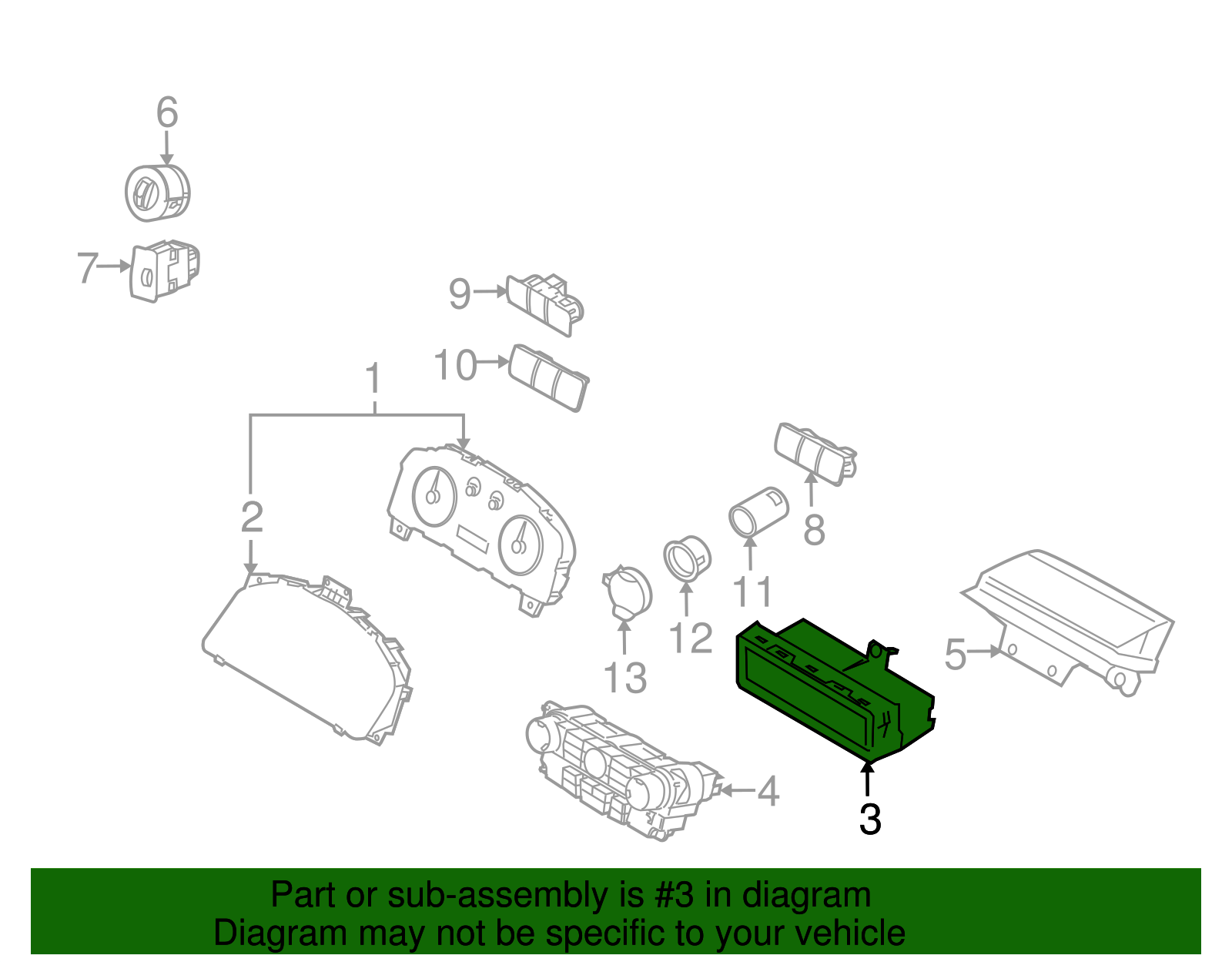 6
7
9
10
1
2
8
11
12
13
5
4
3

Part or sub-assembly is #3 in diagram
Diagram may not be specific to your vehicle