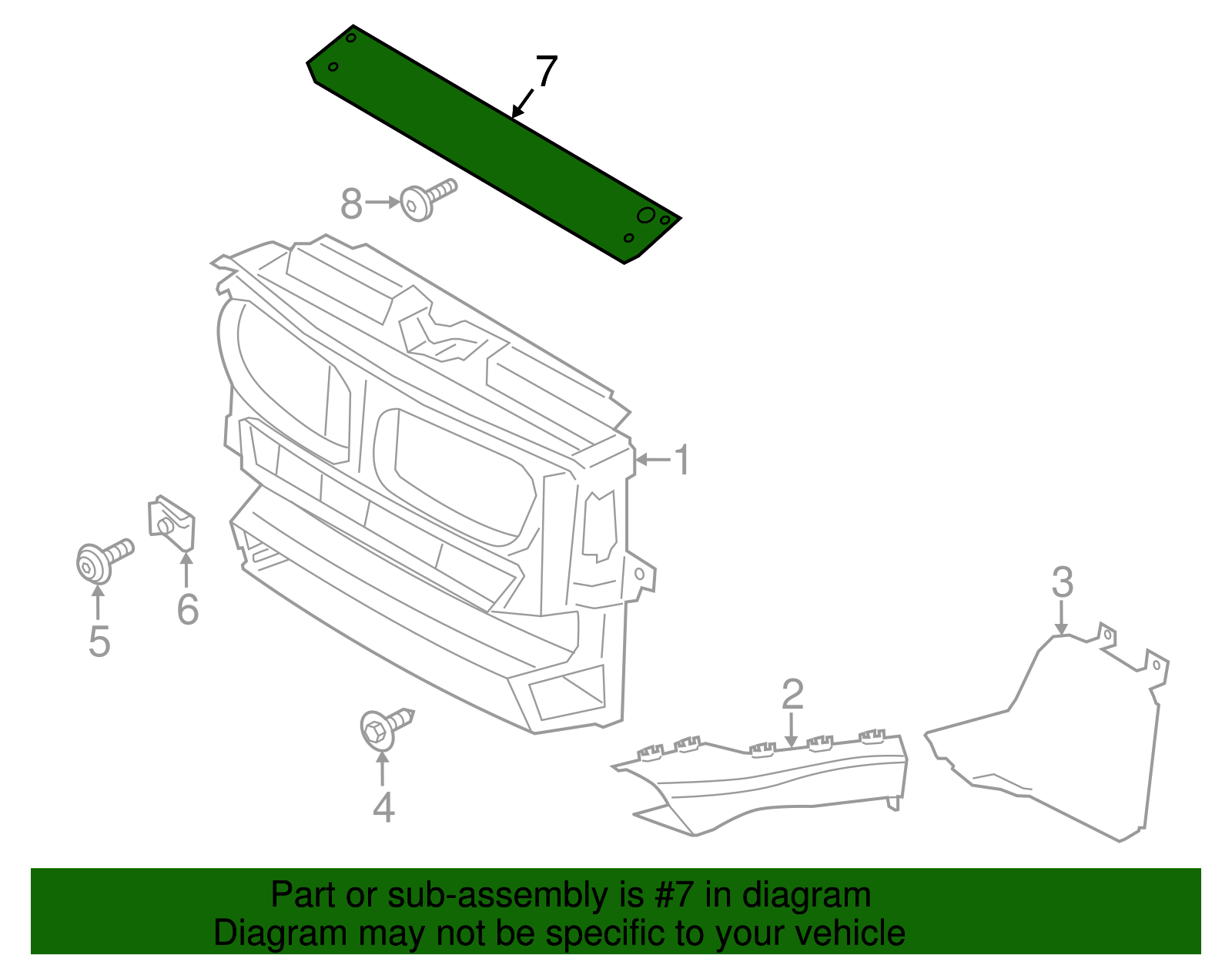 7
8
1
6
5
3
2
4
Part or sub-assembly is #7 in diagram
Diagram may not be specific to your vehicle