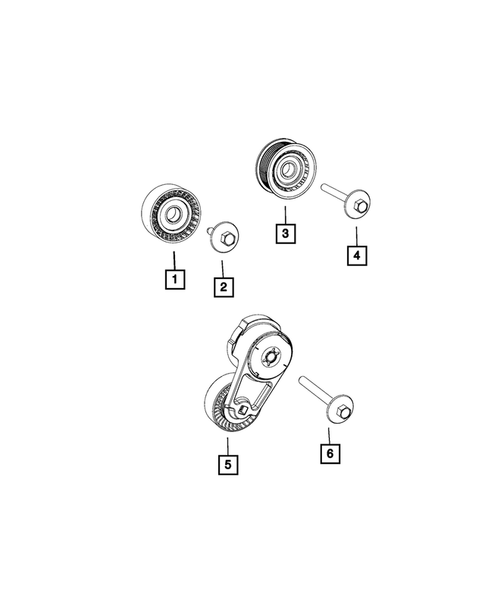 3
4
1
2
5
6