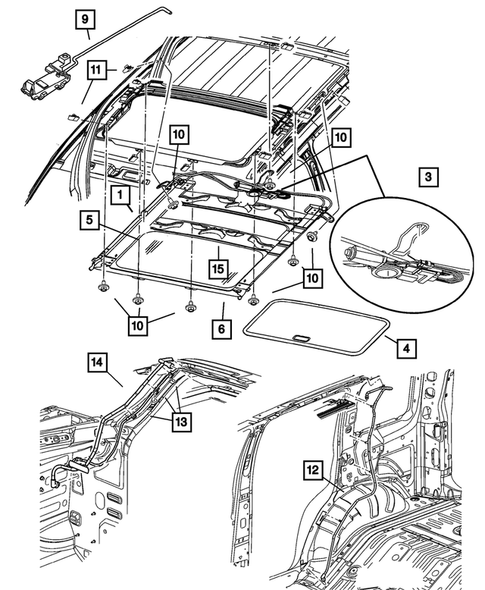 9
11
10
10
3
1
5
15
10
10
6
4
14
13
12