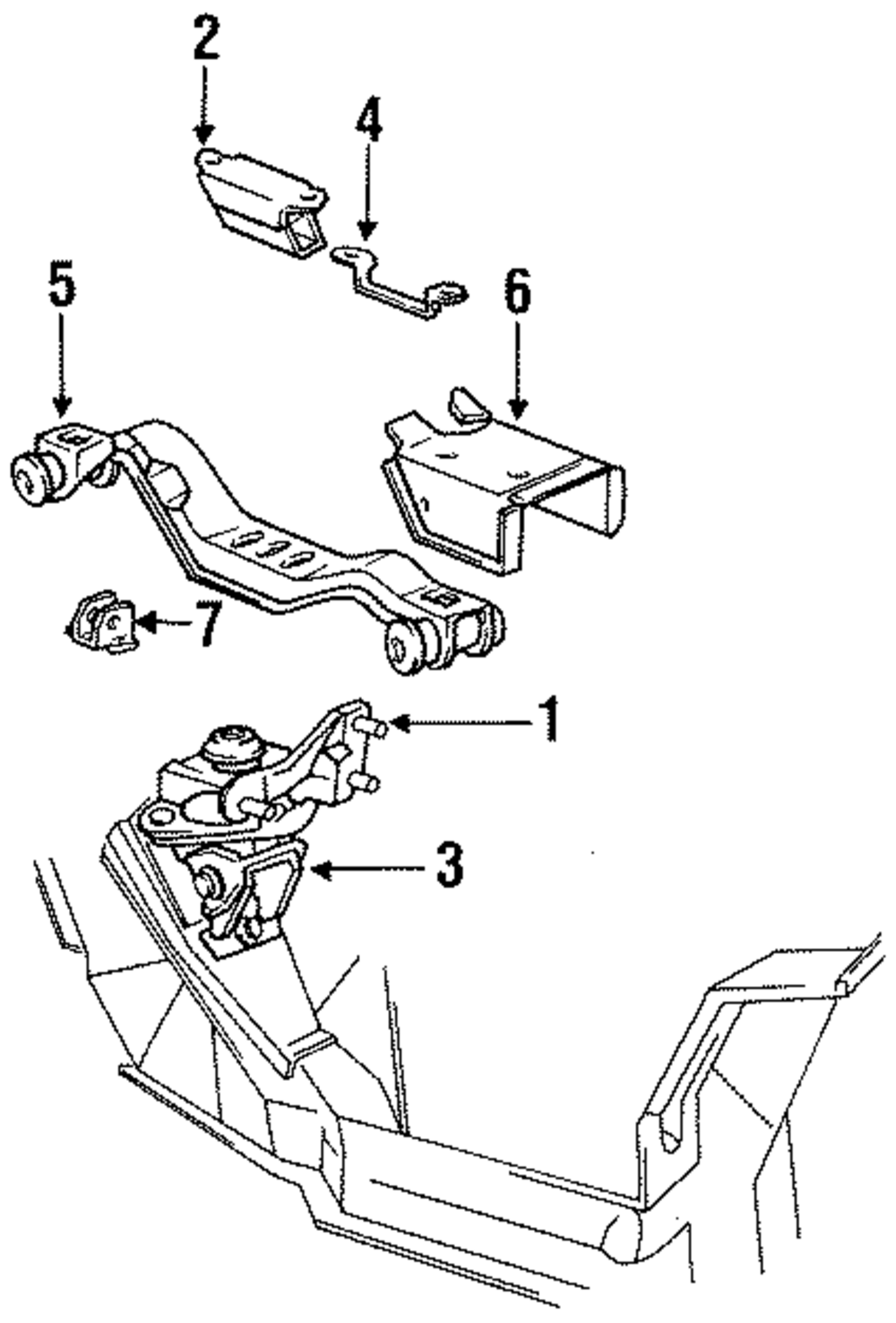 2
4
5
6
7
1
3