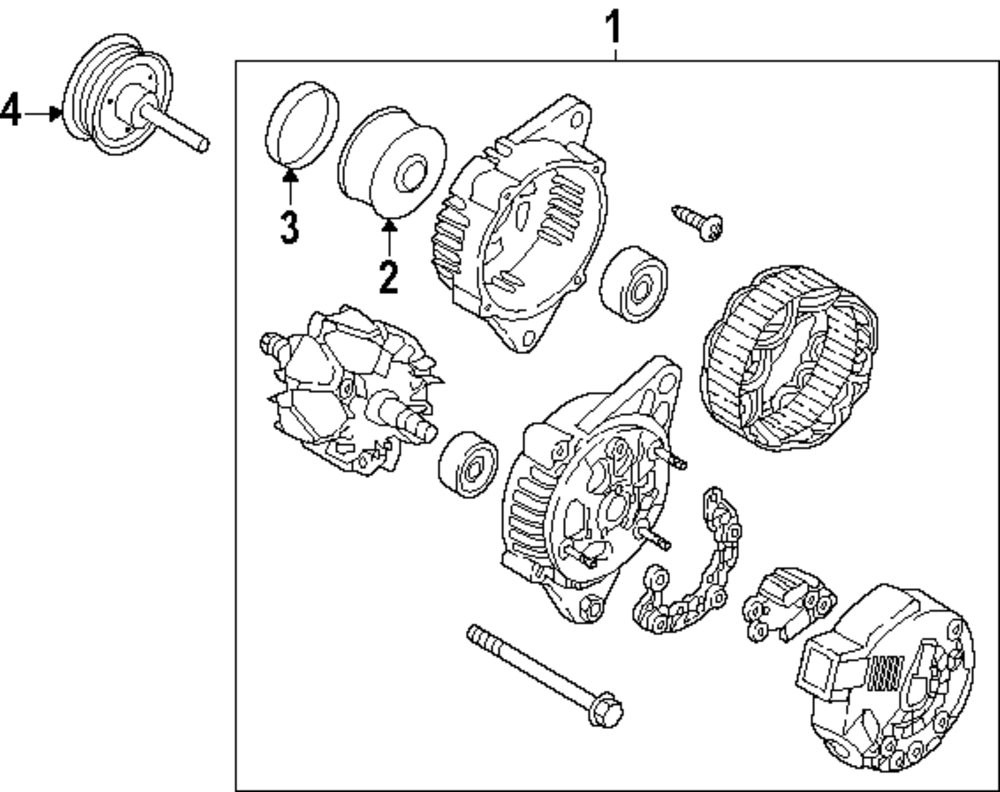 1
4
3
2