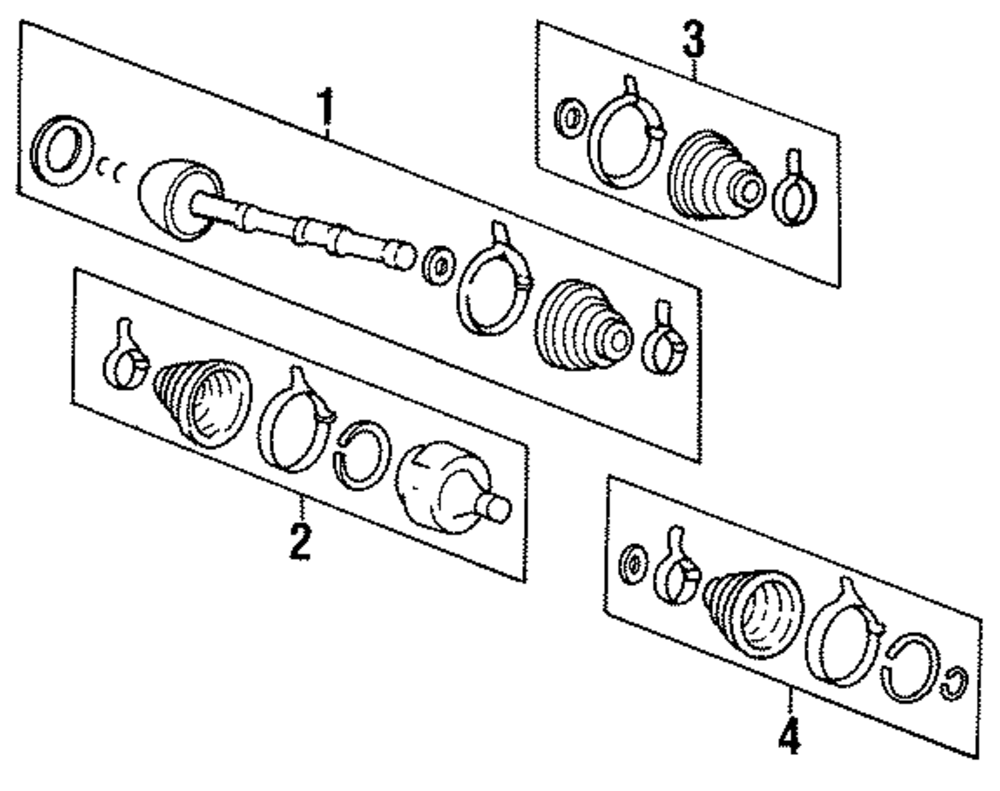 1

3

2

4