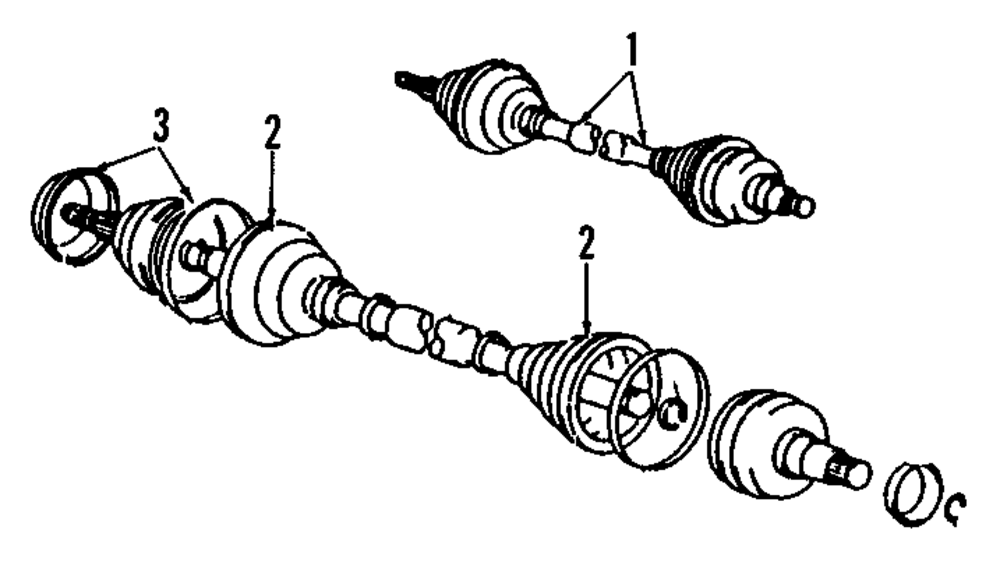 1
3
2
2