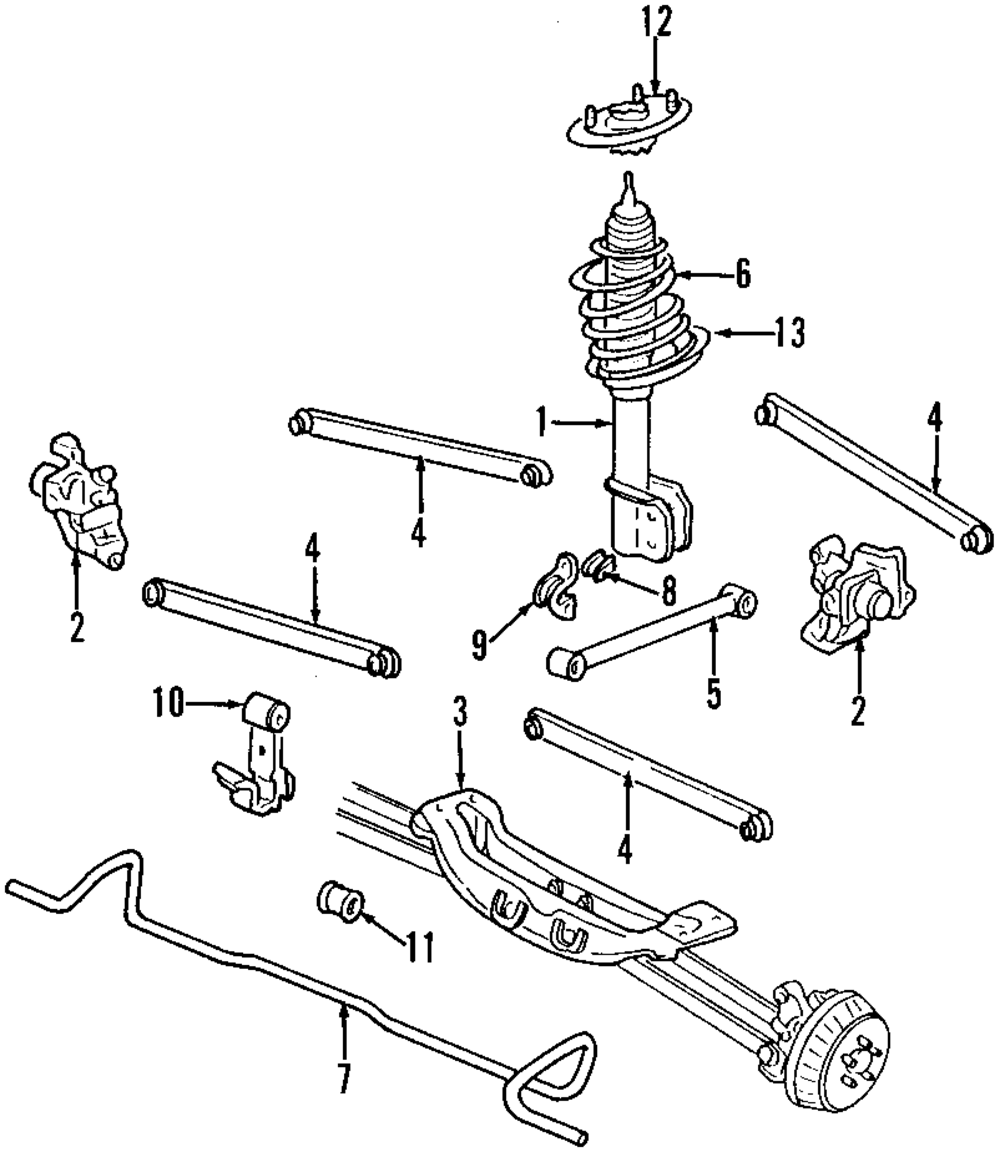 12
6
13
1
4
4
2
4
8
9
5
2
10
3
4
11
7