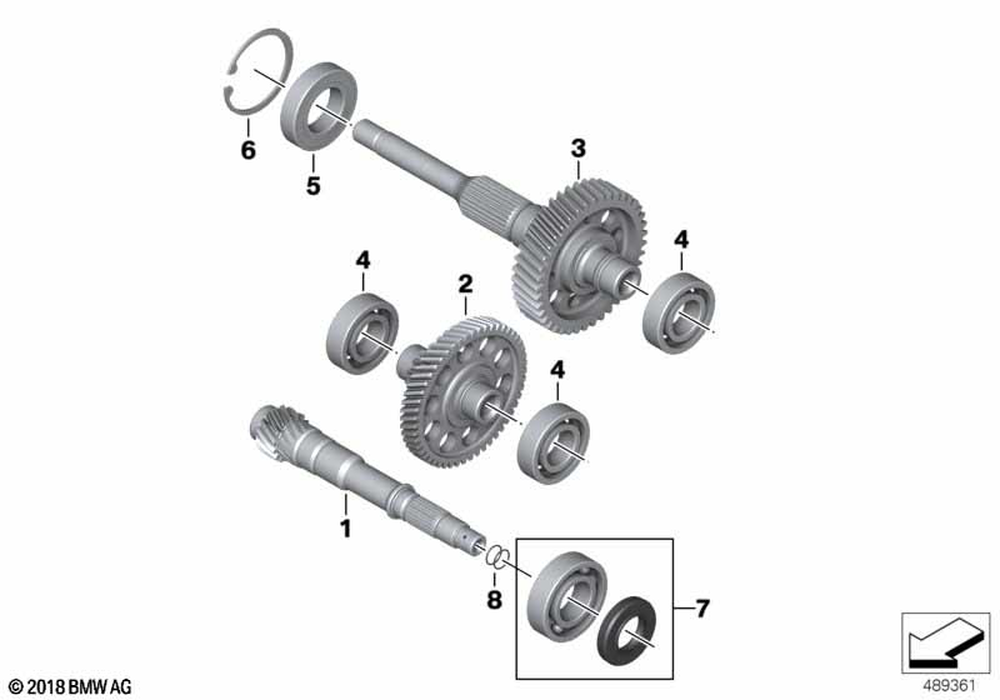 6
5
3
4
4
2
4
1
8
7
© 2018 BMW AG
489361