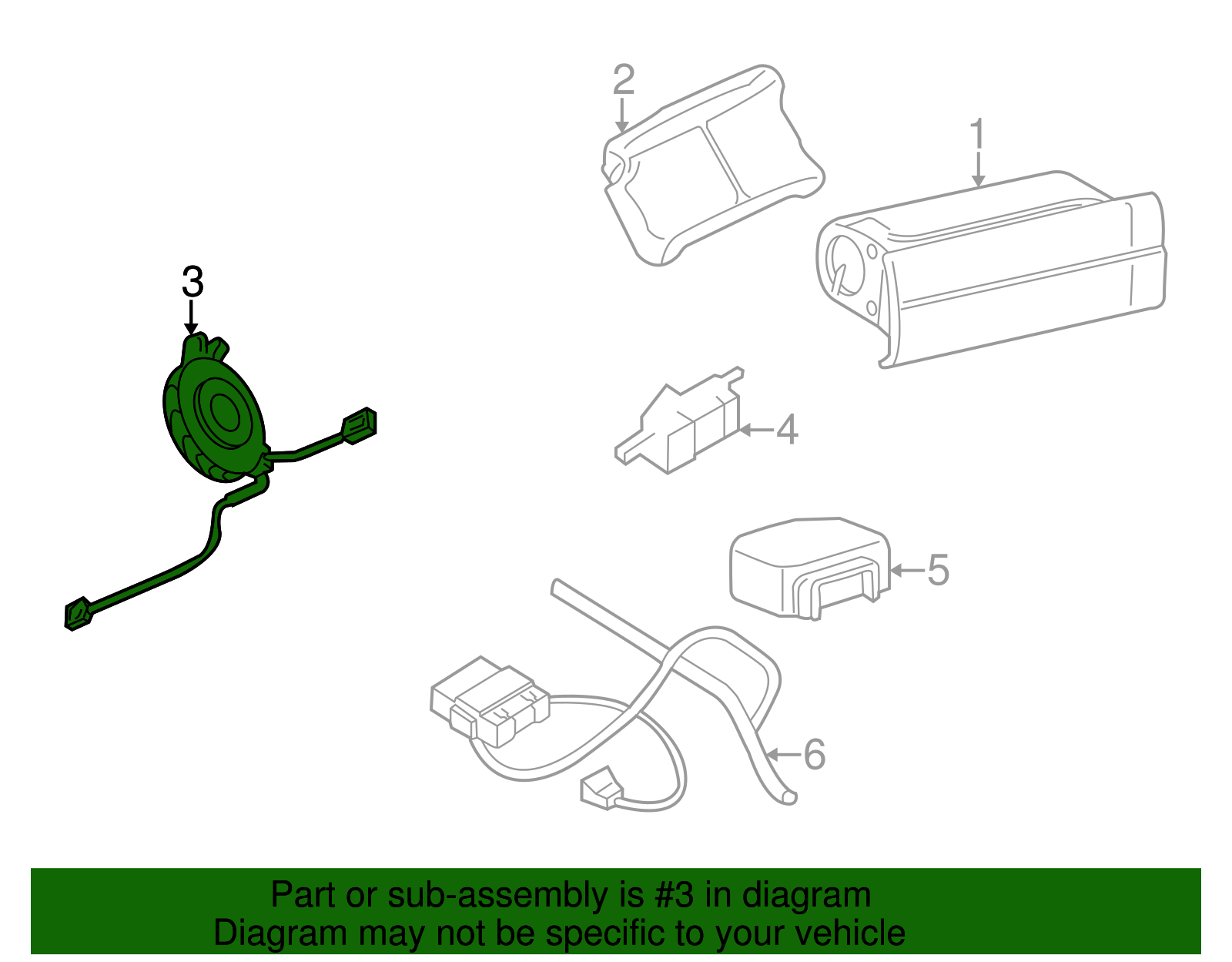 2
1
3
4
5
6

Part or sub-assembly is #3 in diagram
Diagram may not be specific to your vehicle