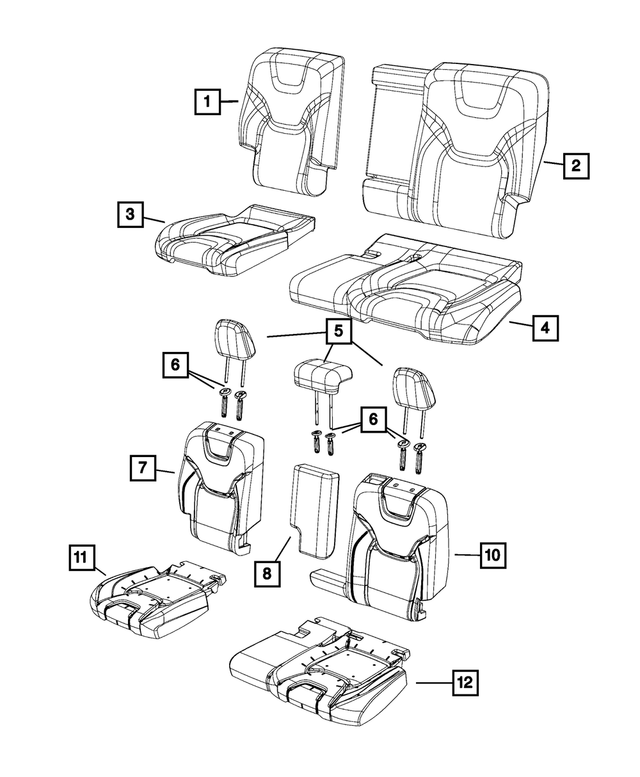 1
2
3
4
5
6
6
7
8
10
11
12