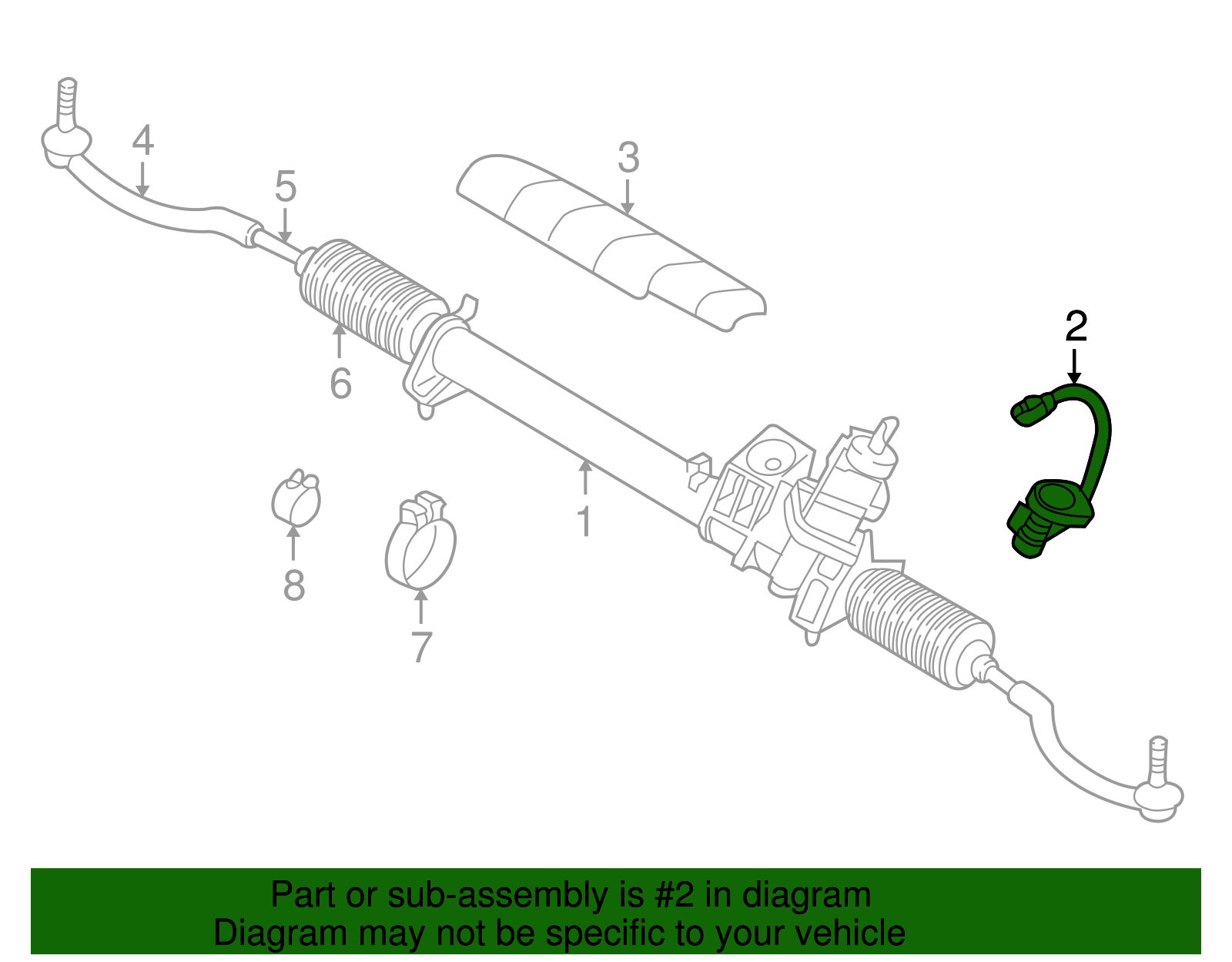 4
5
3
2
6
1
8
7

Part or sub-assembly is #2 in diagram
Diagram may not be specific to your vehicle