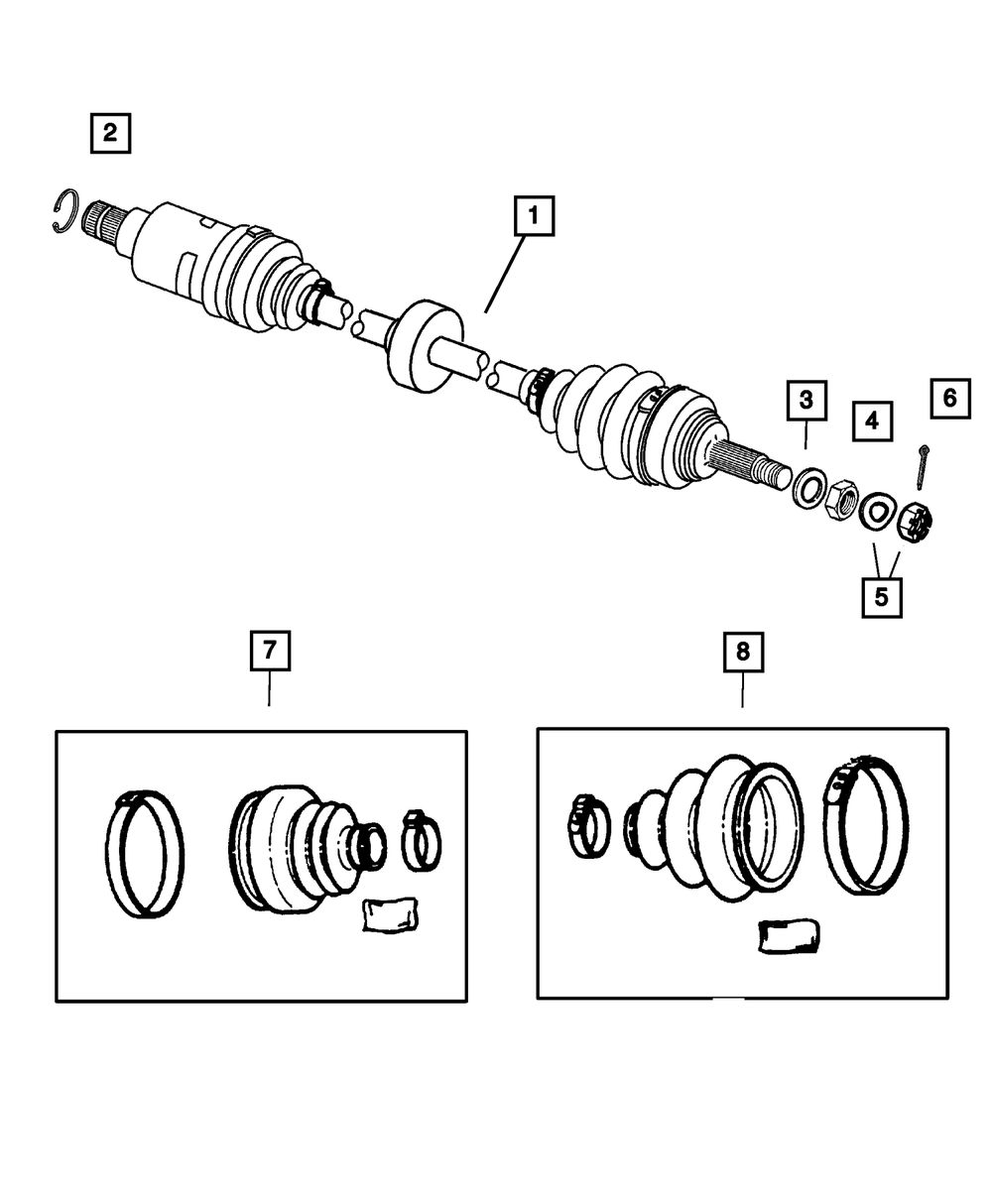 2
1
3
4
6
5
7
8