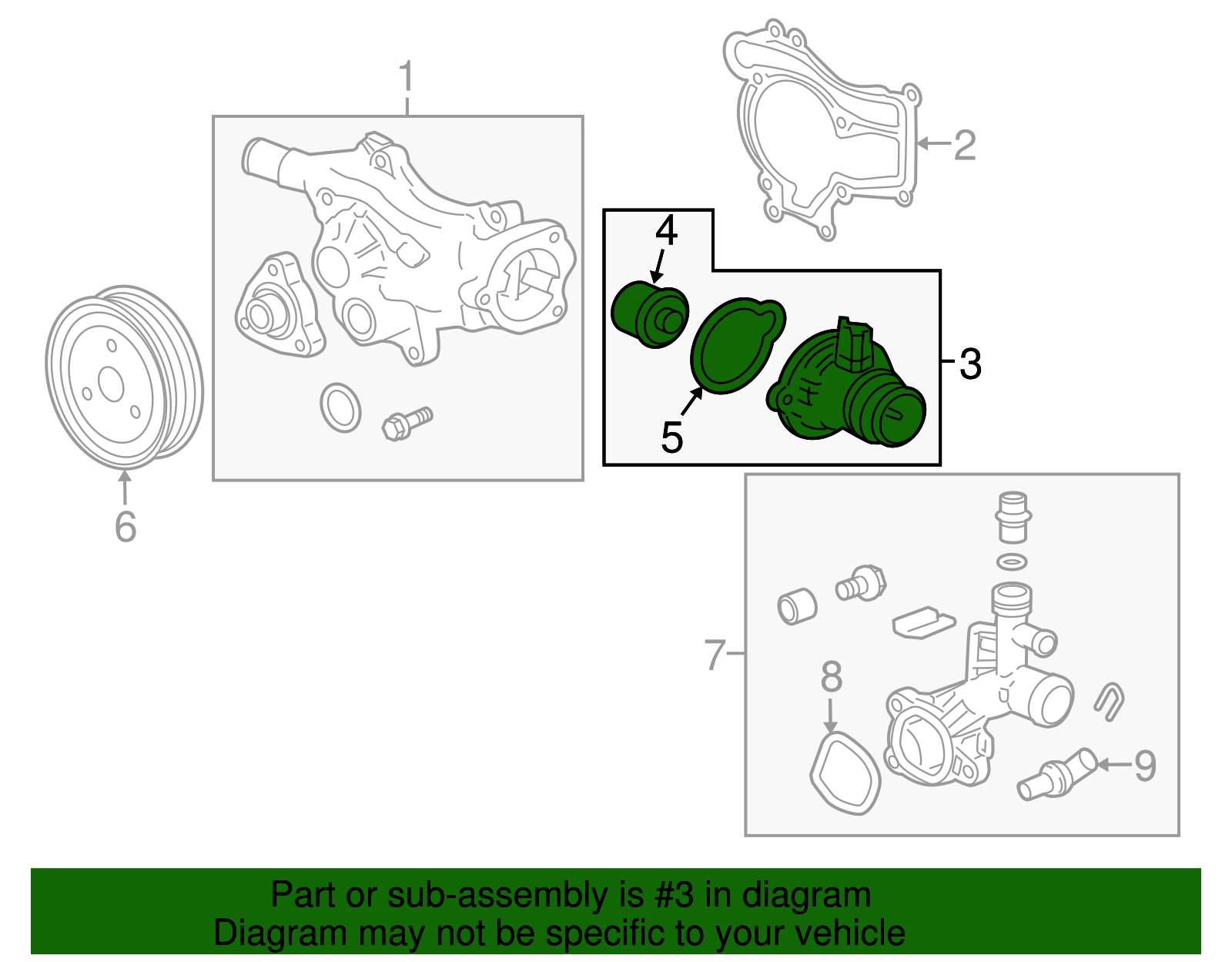 1
2
4
3
5
6
7
8
9

Part or sub-assembly is #3 in diagram
Diagram may not be specific to your vehicle