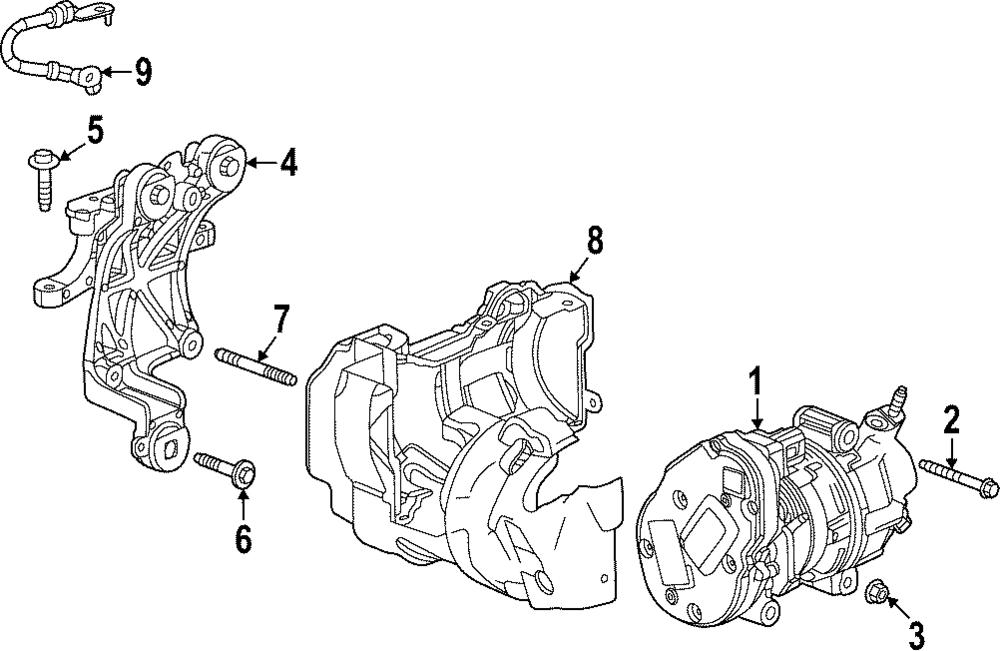 9
5
4
8
7
1
2
6
3