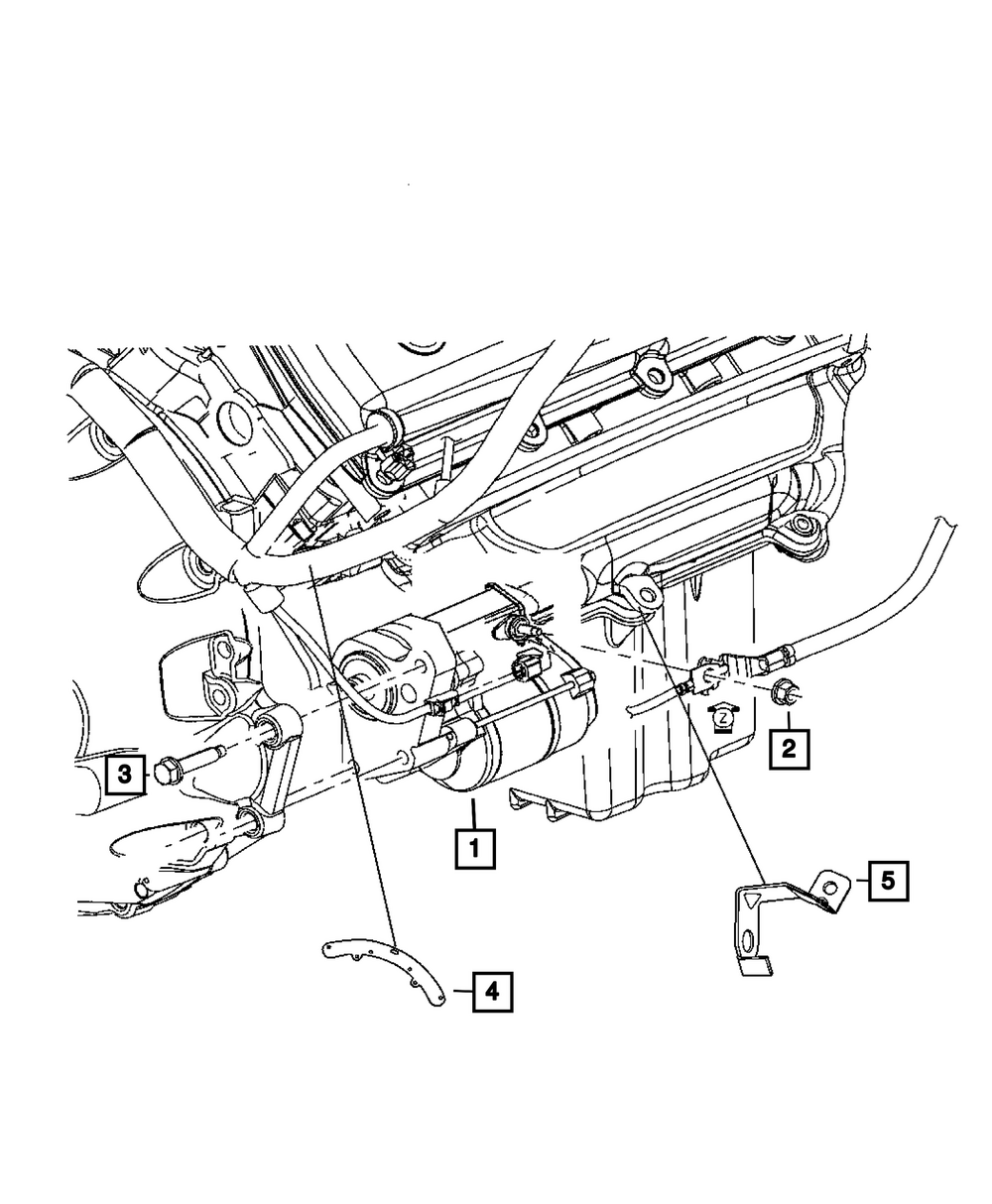 3
Z
2
1
5
4