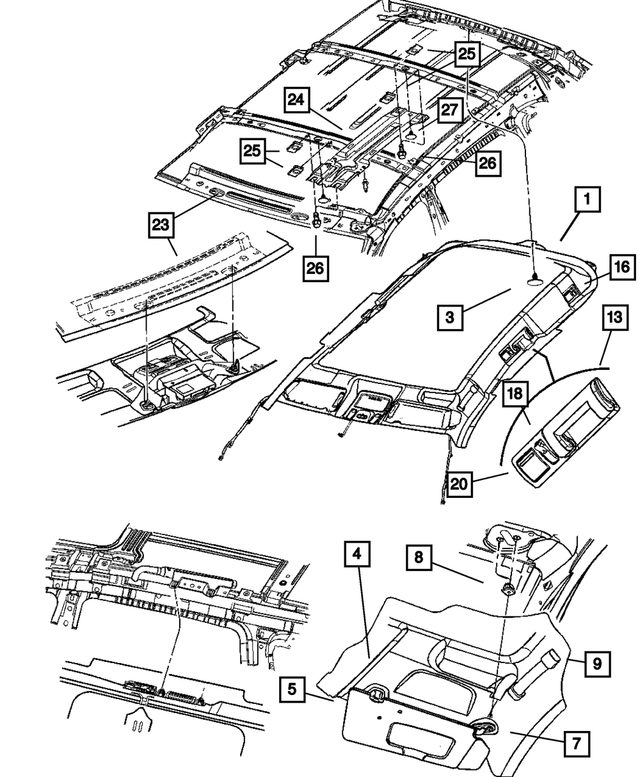 25
24
27
25
26
23
26
1
16
3
13
18
20
4
8
9
5
7