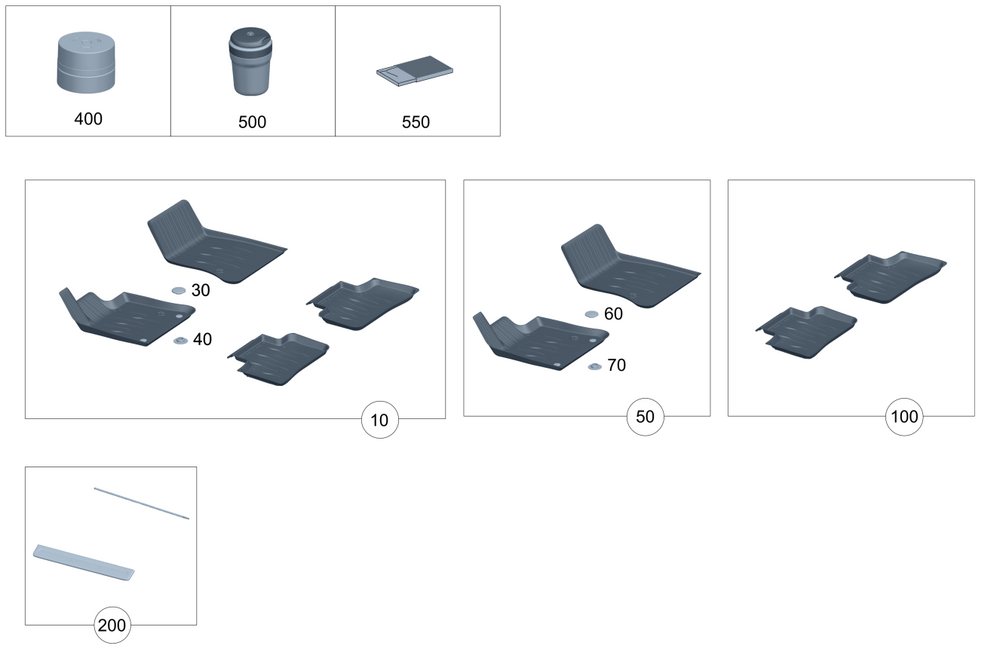 400
500
550

30
40
10

60
70
50

100

200