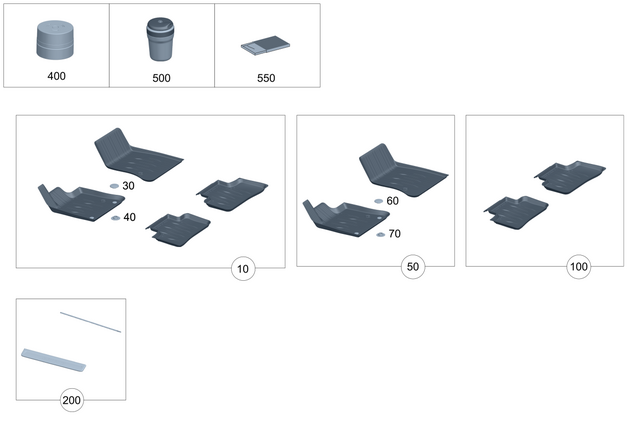 400

500

550

30

40

10

60

70

50

100

200