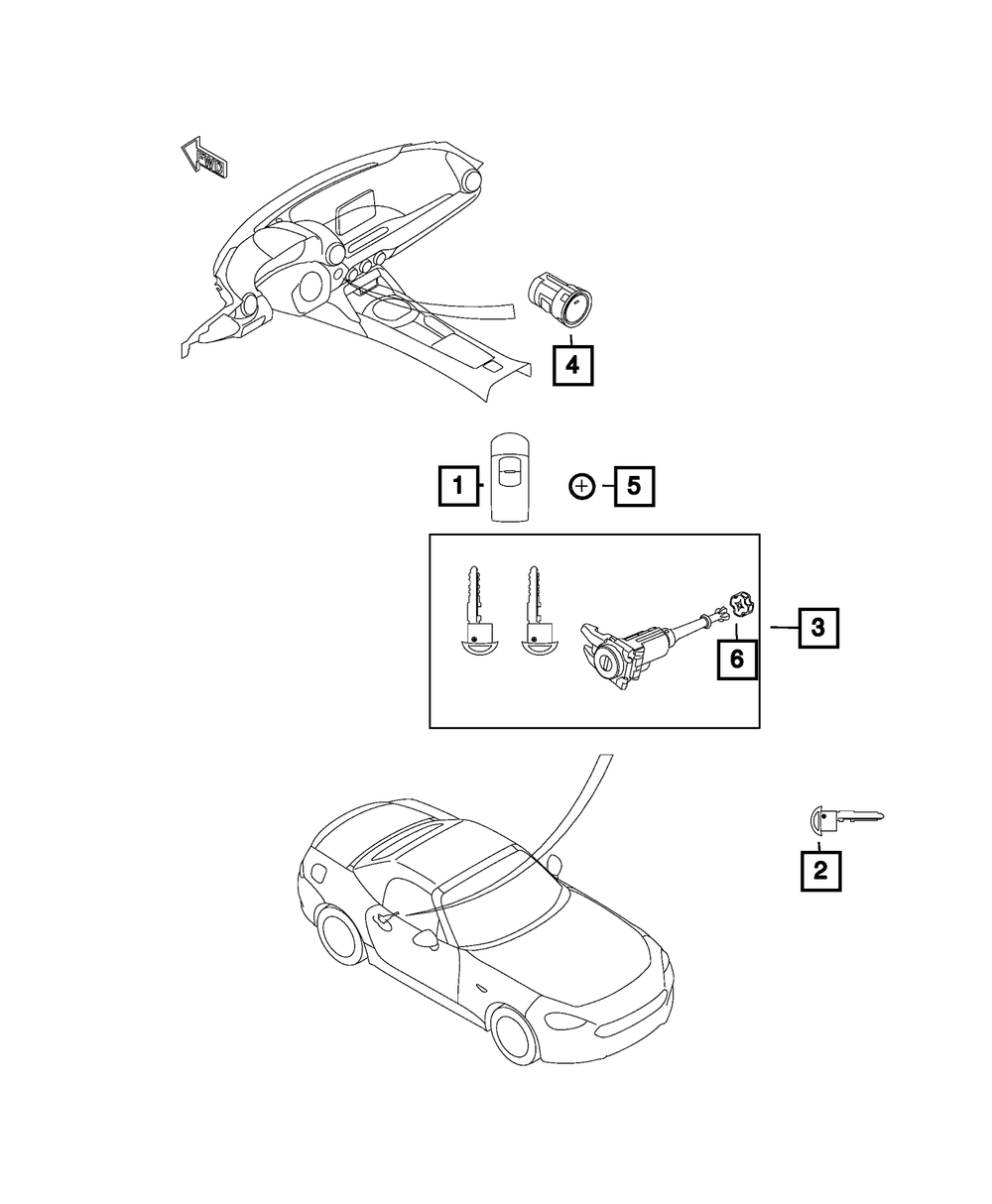 FWD

4

1

5

3

6

2