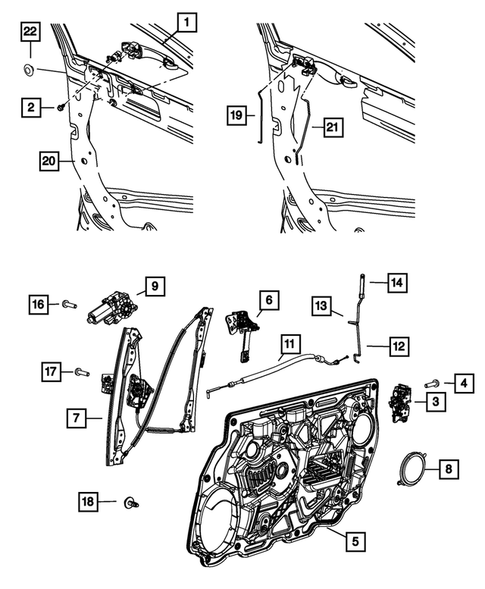 22
1
2
20
19
21
9
16
6
14
13
11
12
17
4
3
7
8
18
5