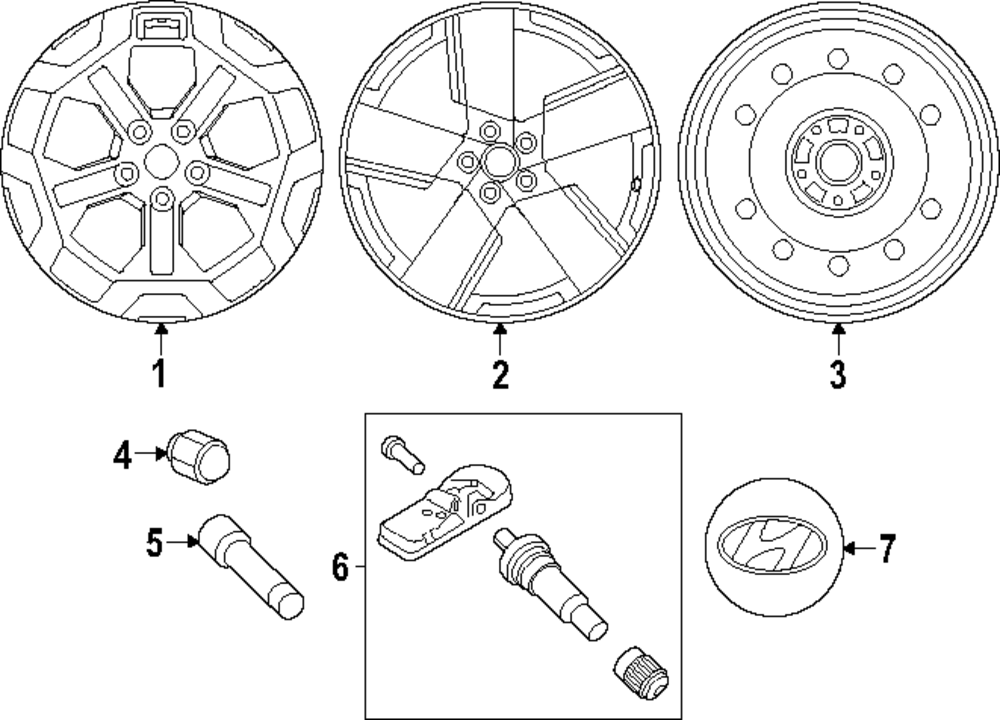 1
2
3
4
5
6
7