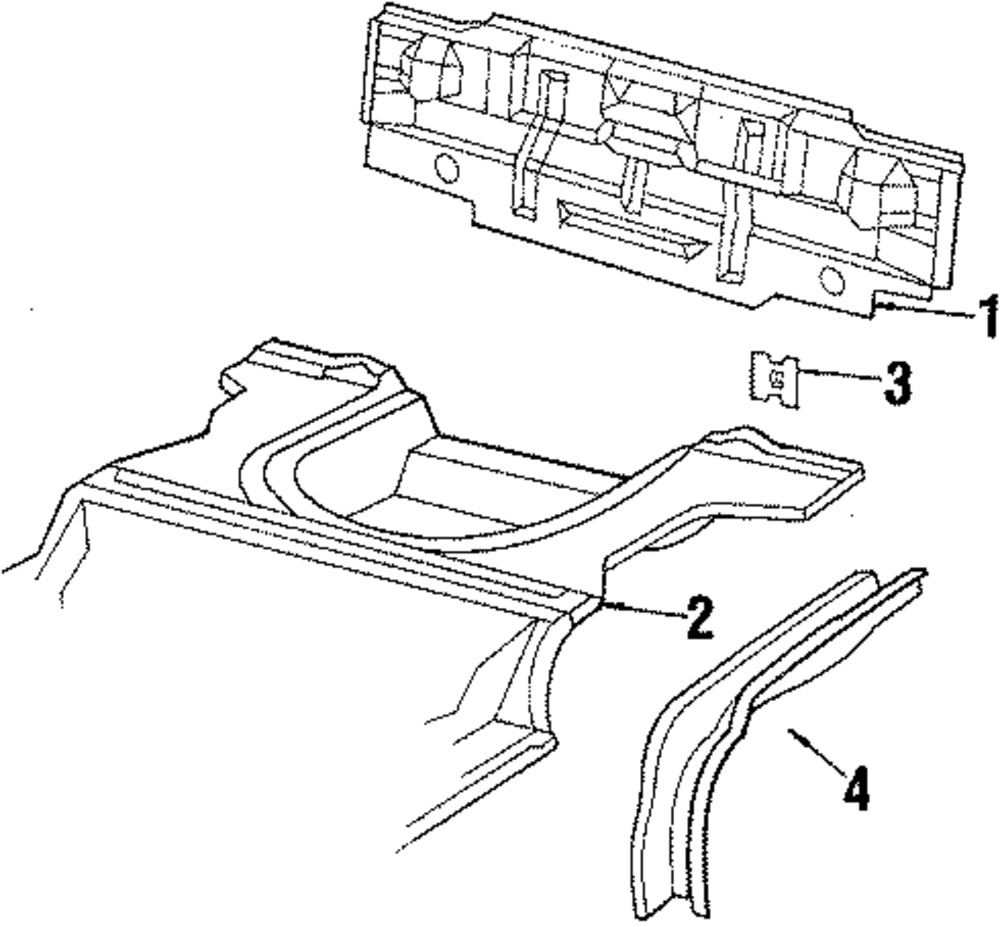 1
3
2
4