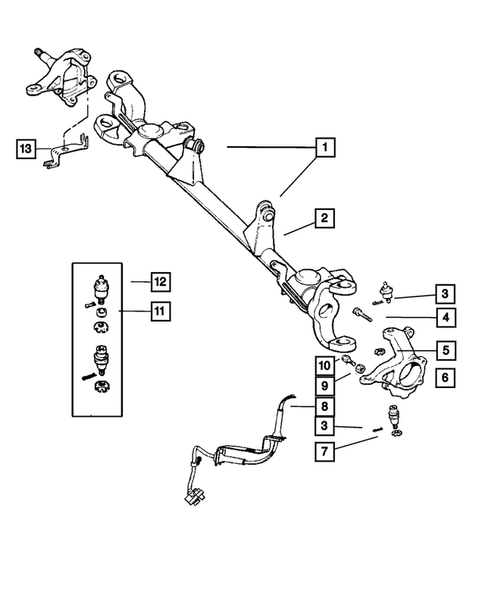 13
1
2
12
11
3
4
5
6
10
9
8
3
7