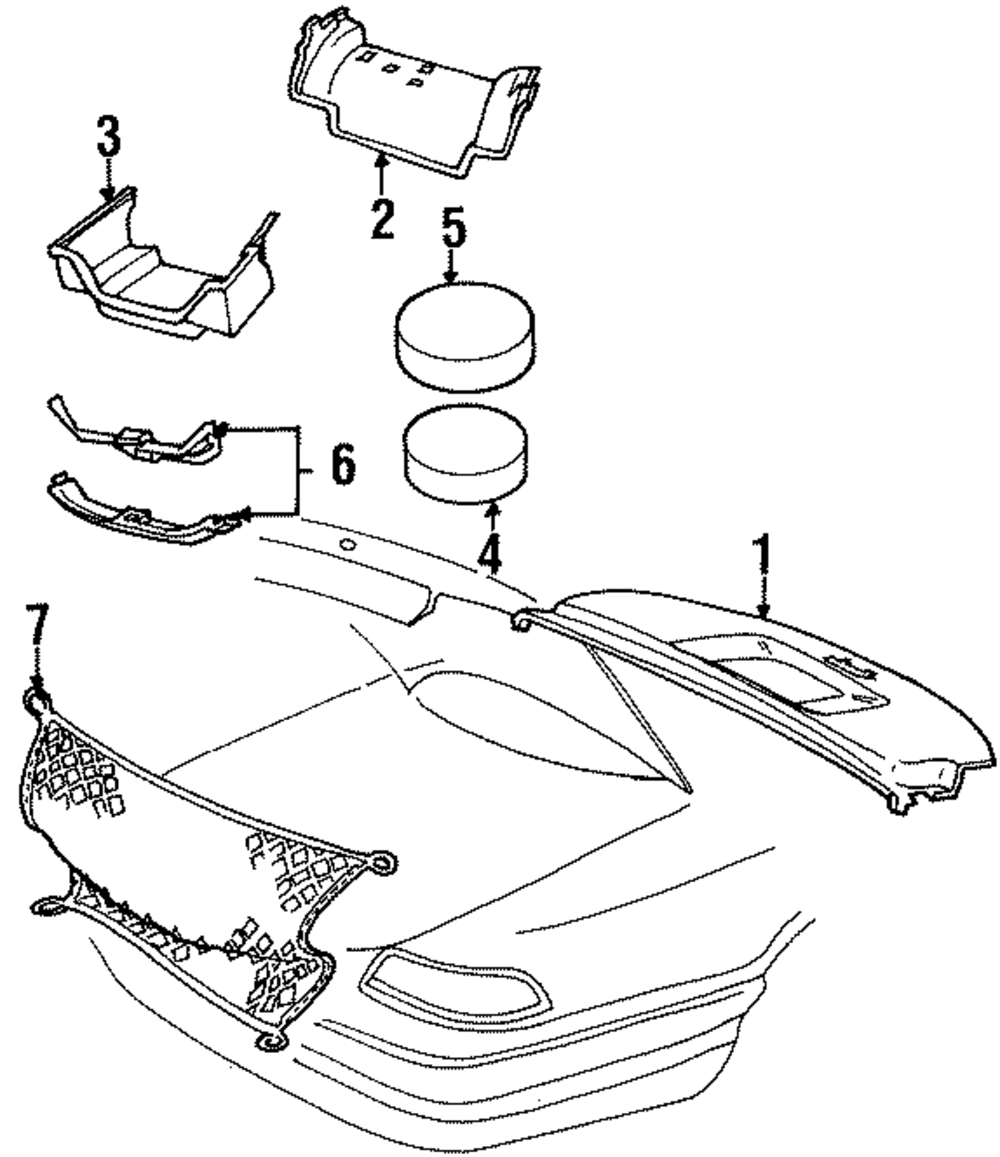 3
2
5
6
4
1
7