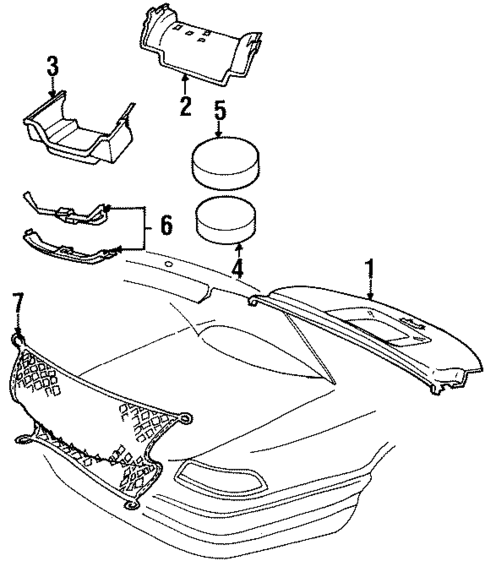 3
2
5
6
4
1
7