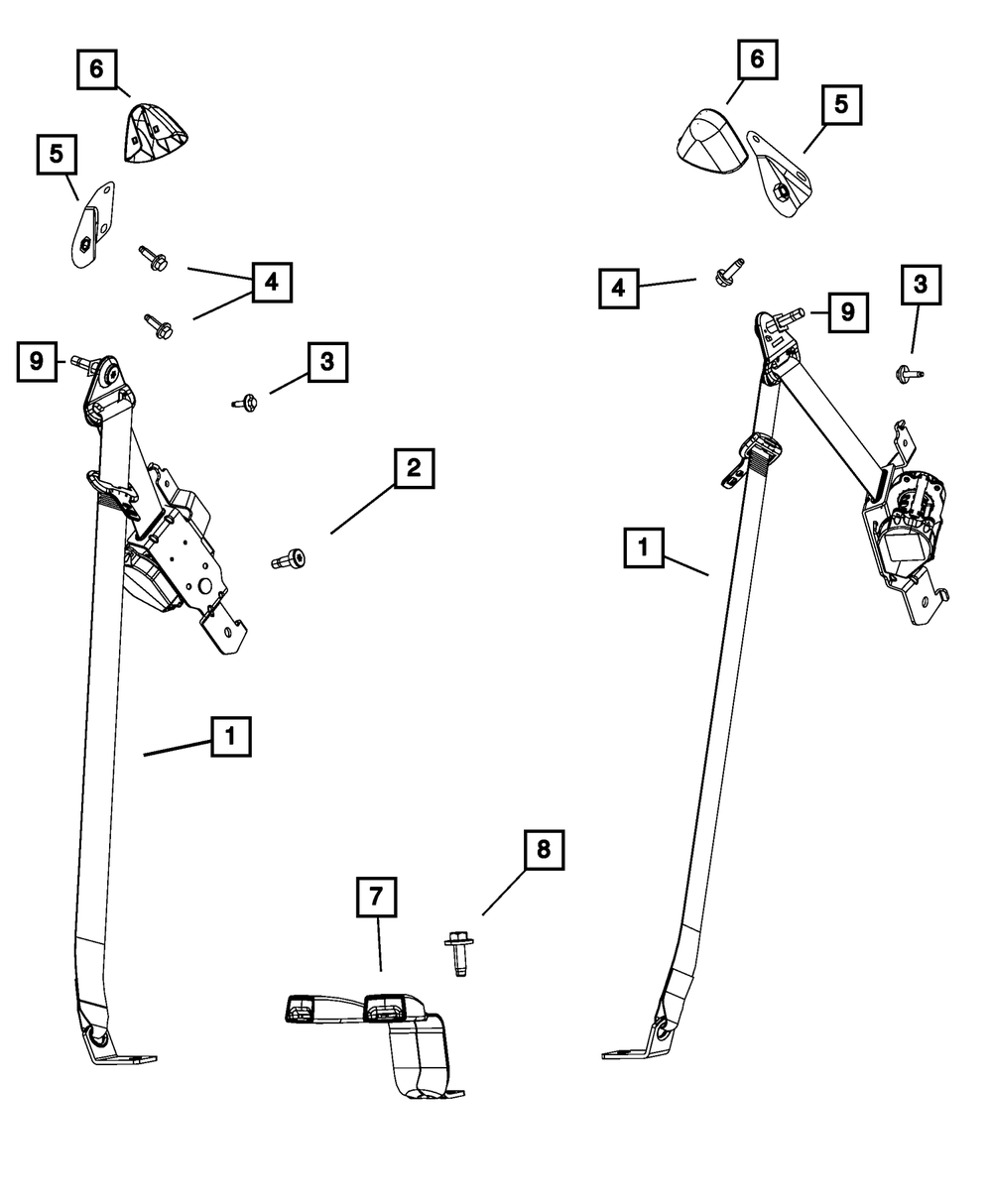 6
5
4
9
3
2
1
6
5
4
9
3
1
8
7