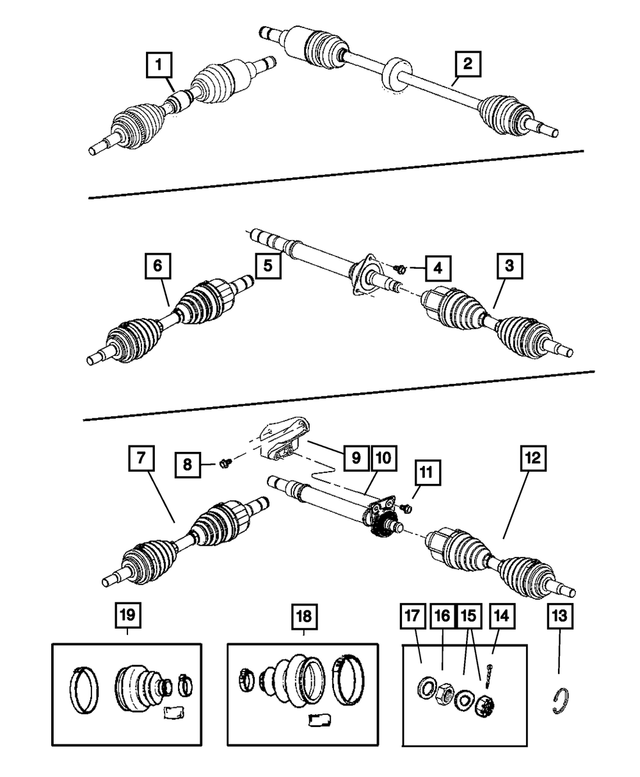 1
2
6
5
4
3
7
8
9
10
11
12
19
18
17
16
15
14
13