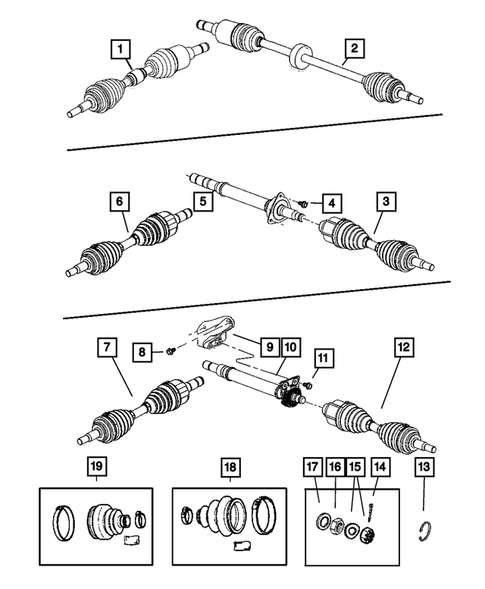 1
2
6
5
4
3
7
8
9
10
11
12
19
18
17
16
15
14
13