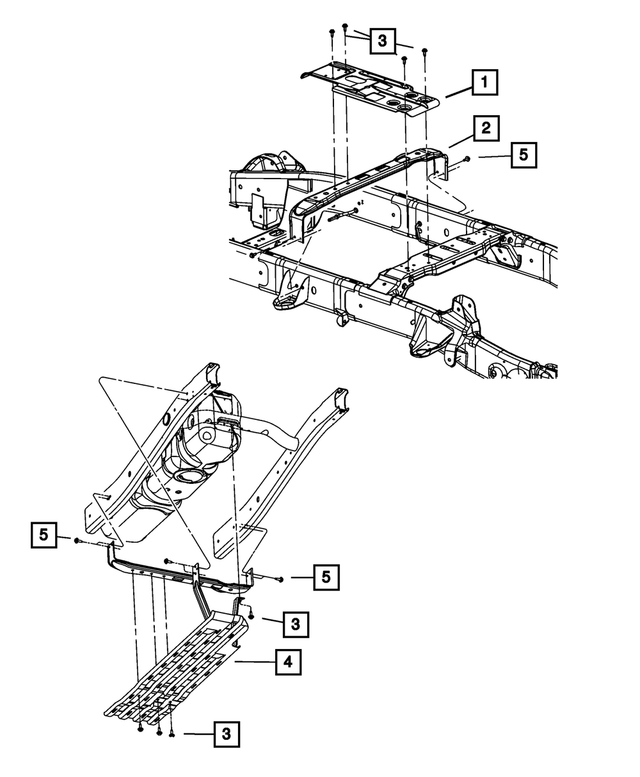 3
1
2
5
5
5
3
4
3