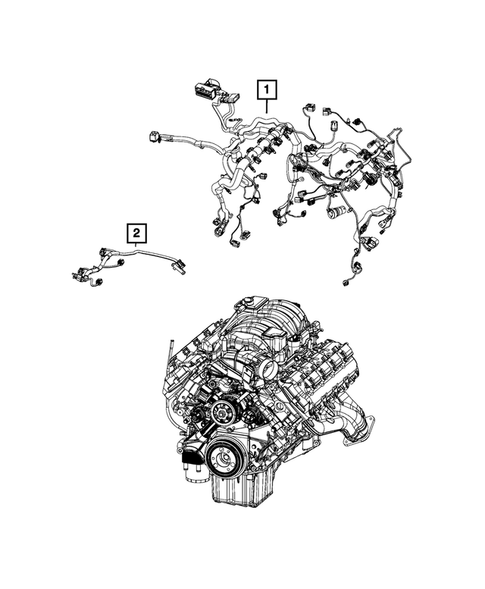 1
2