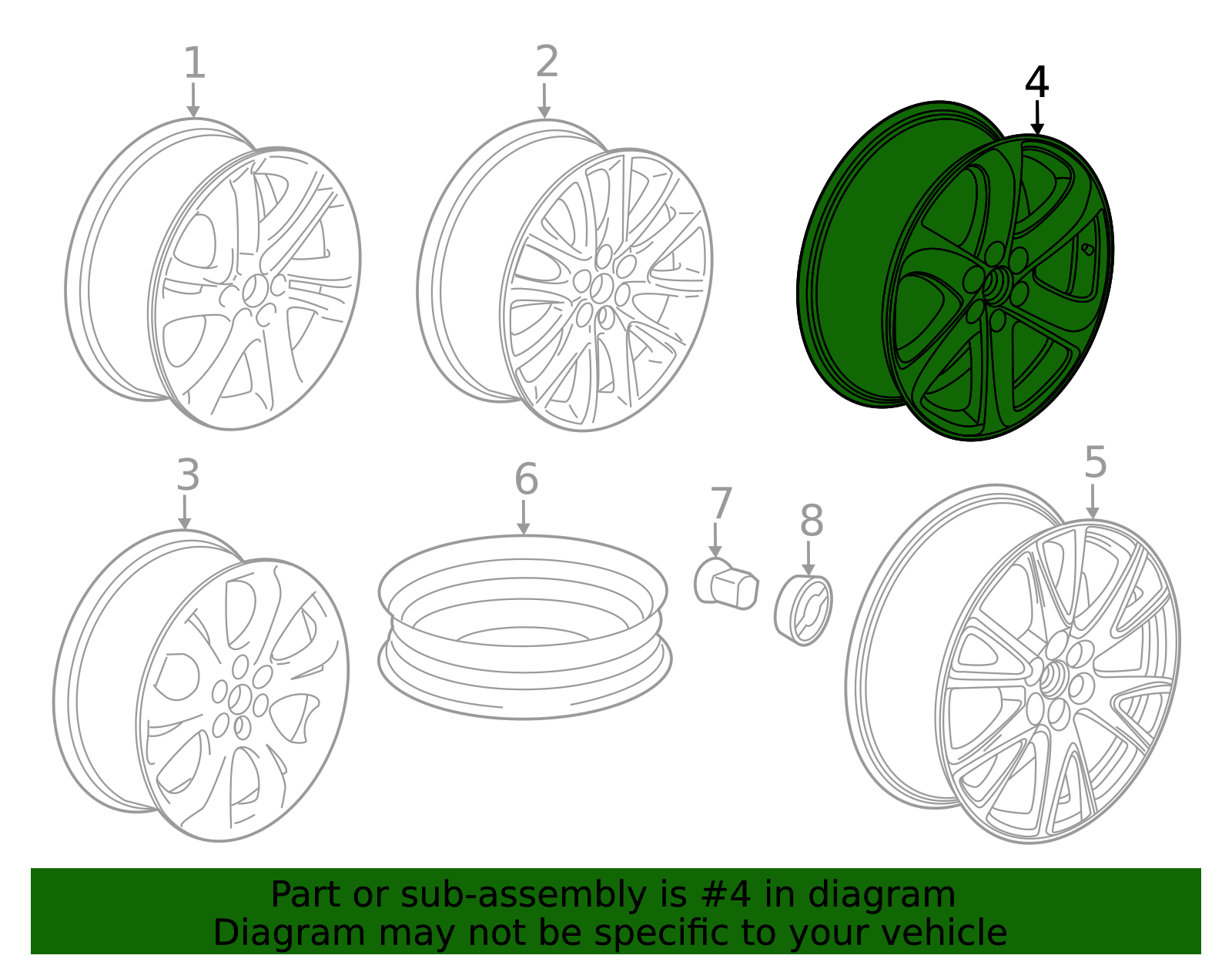 1
2
4
3
6
7
8
5

Part or sub-assembly is #4 in diagram
Diagram may not be specific to your vehicle