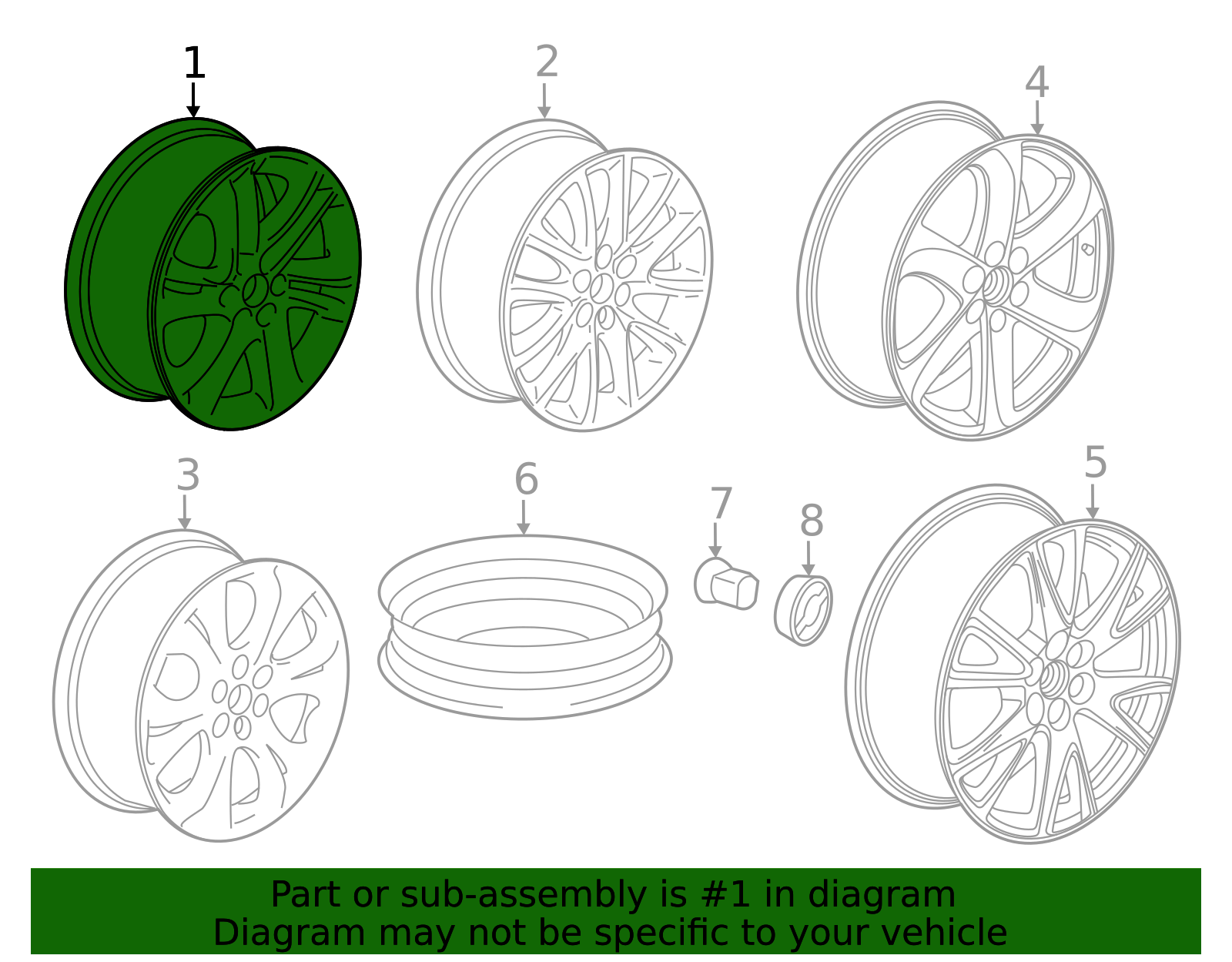 1
2
4
3
6
7
8
5

Part or sub-assembly is #1 in diagram
Diagram may not be specific to your vehicle