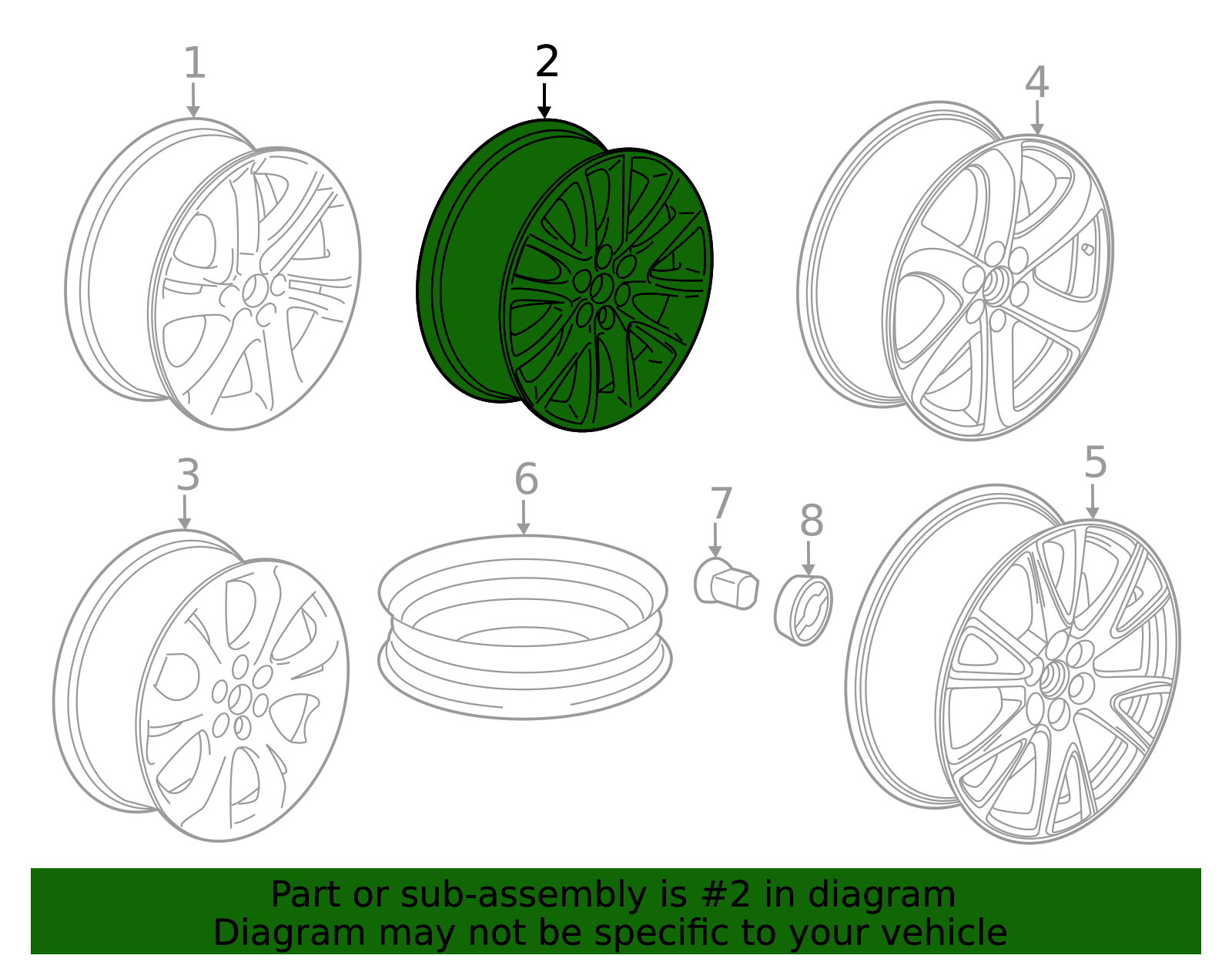 1
2
4
3
6
7
8
5
Part or sub-assembly is #2 in diagram
Diagram may not be specific to your vehicle