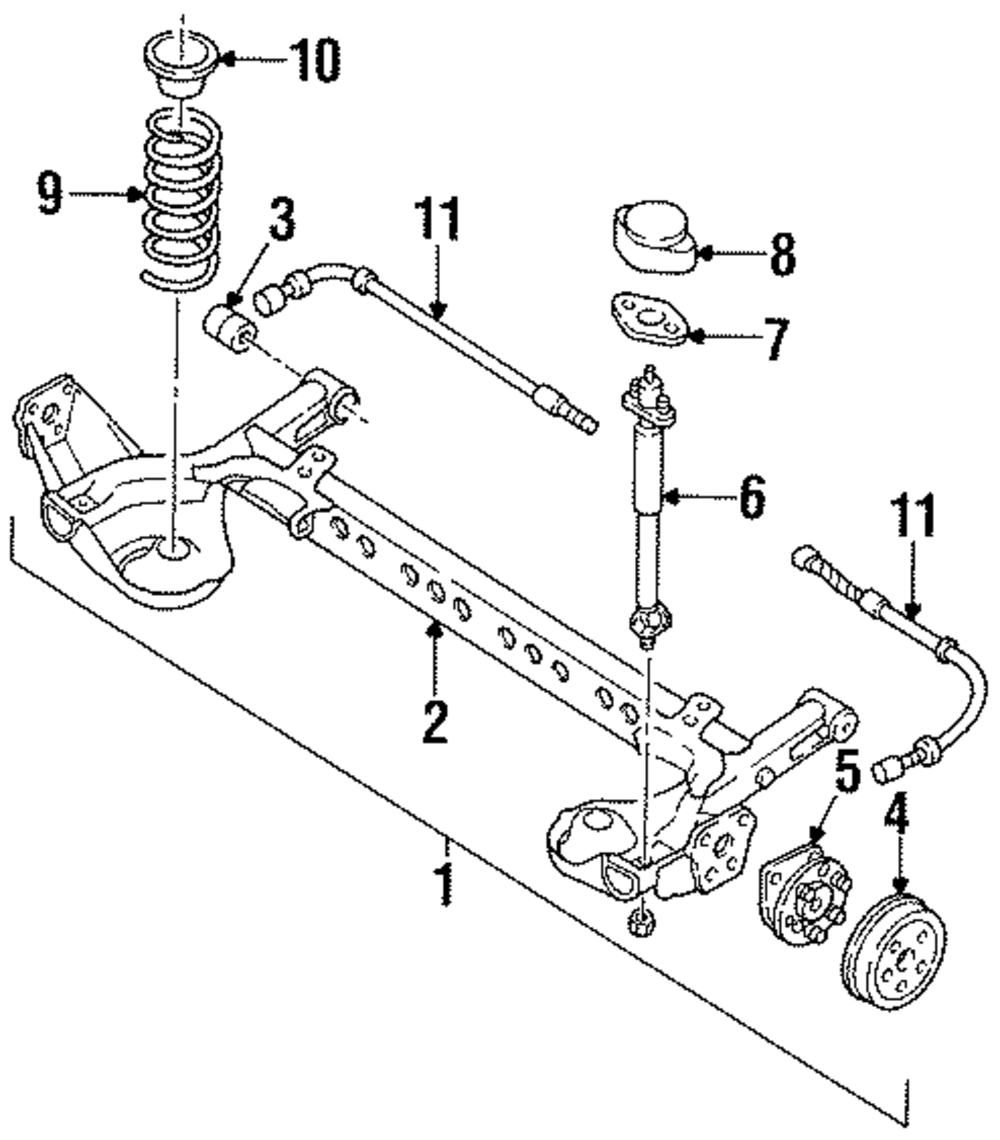 10
9
3
11
8
7
6
11
2
5
4
1