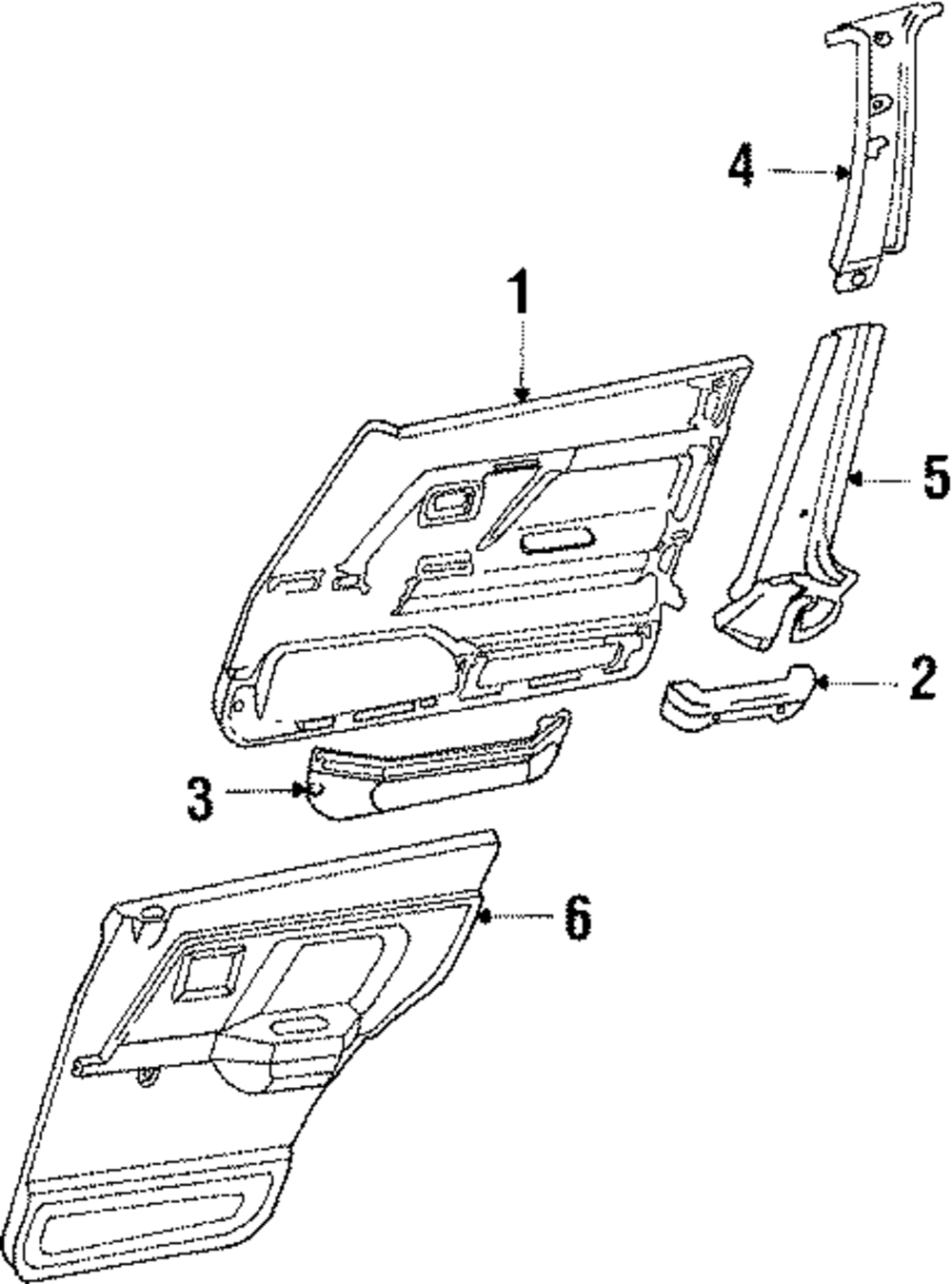 4
1
5
2
3
6