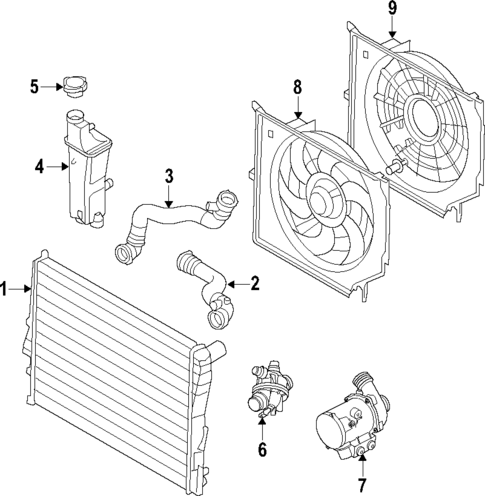 9
5
8
4
3
1
2
6
7