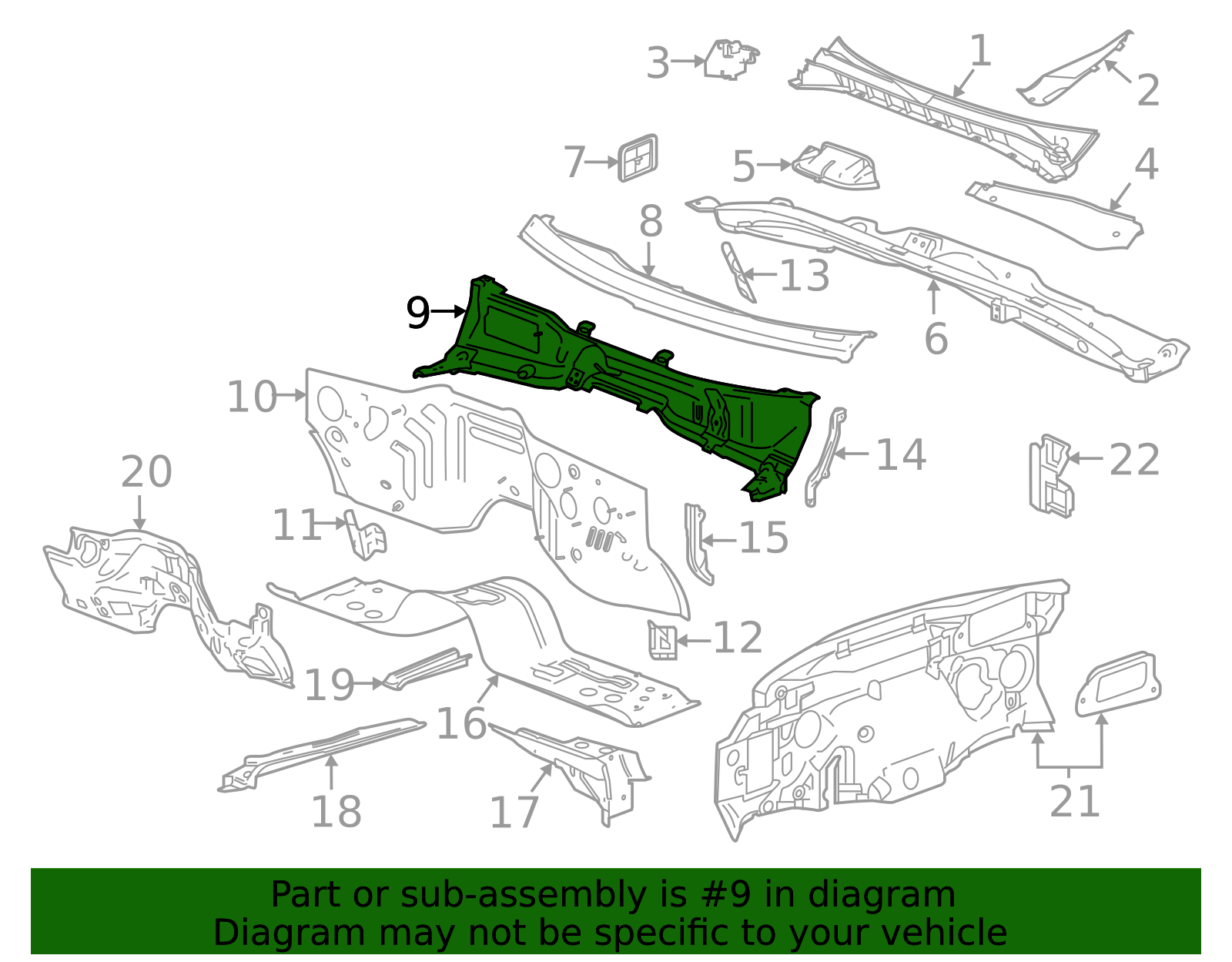 3
1
2
7
5
4
8
13
6
9
10
14
22
20
11
15
12
19
16
18
17
21

Part or sub-assembly is #9 in diagram
Diagram may not be specific to your vehicle