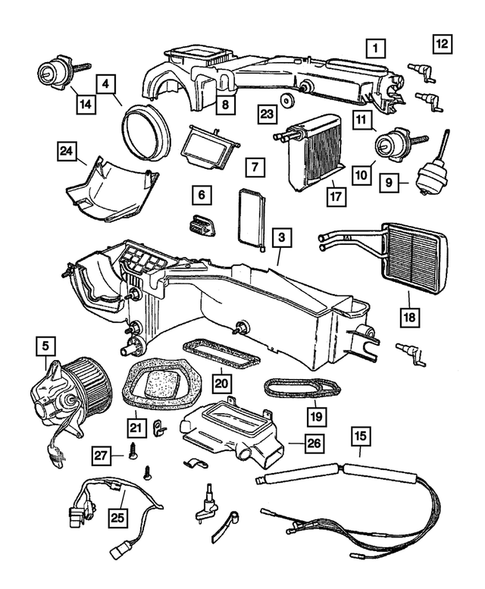 1
12
14
4
8
23
11
24
7
10
9
6
17
3
18
5
20
19
21
26
15
27
25