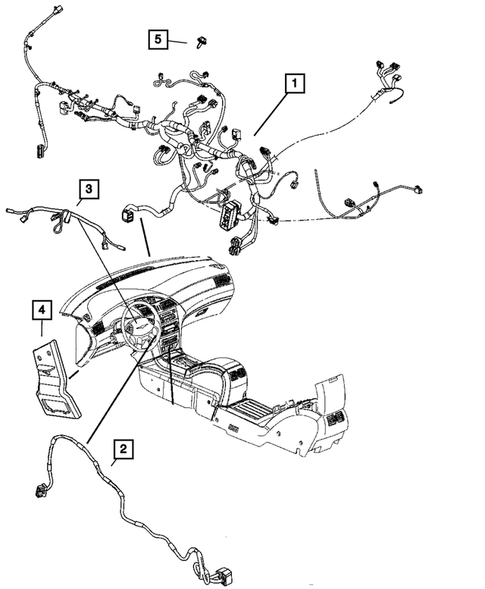 5
1
3
4
2