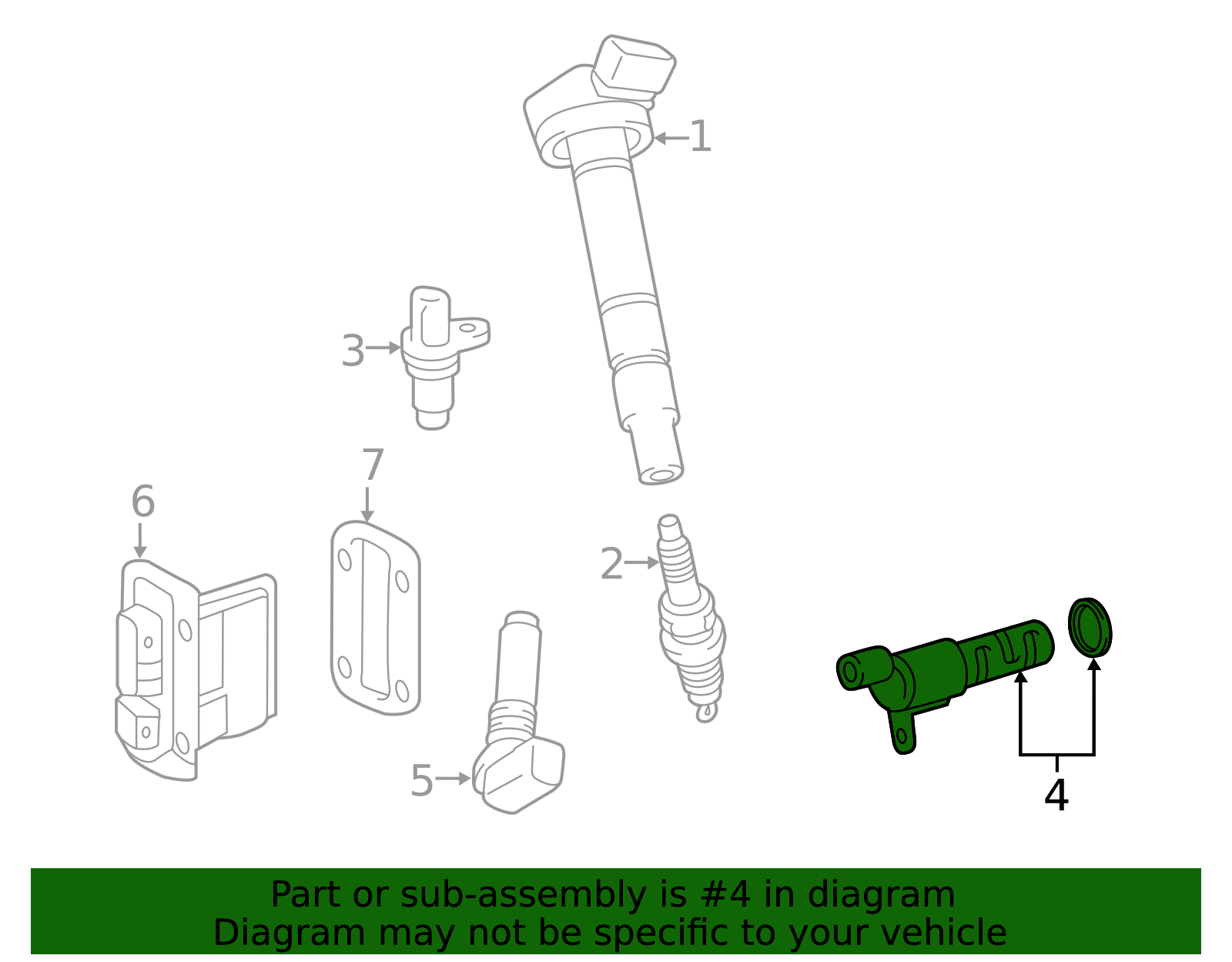 1
3
7
6
2
5
4

Part or sub-assembly is #4 in diagram
Diagram may not be specific to your vehicle