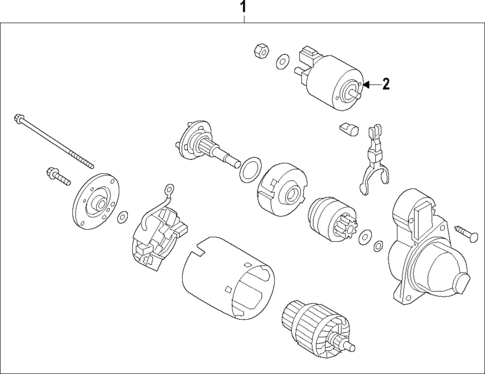 1
2